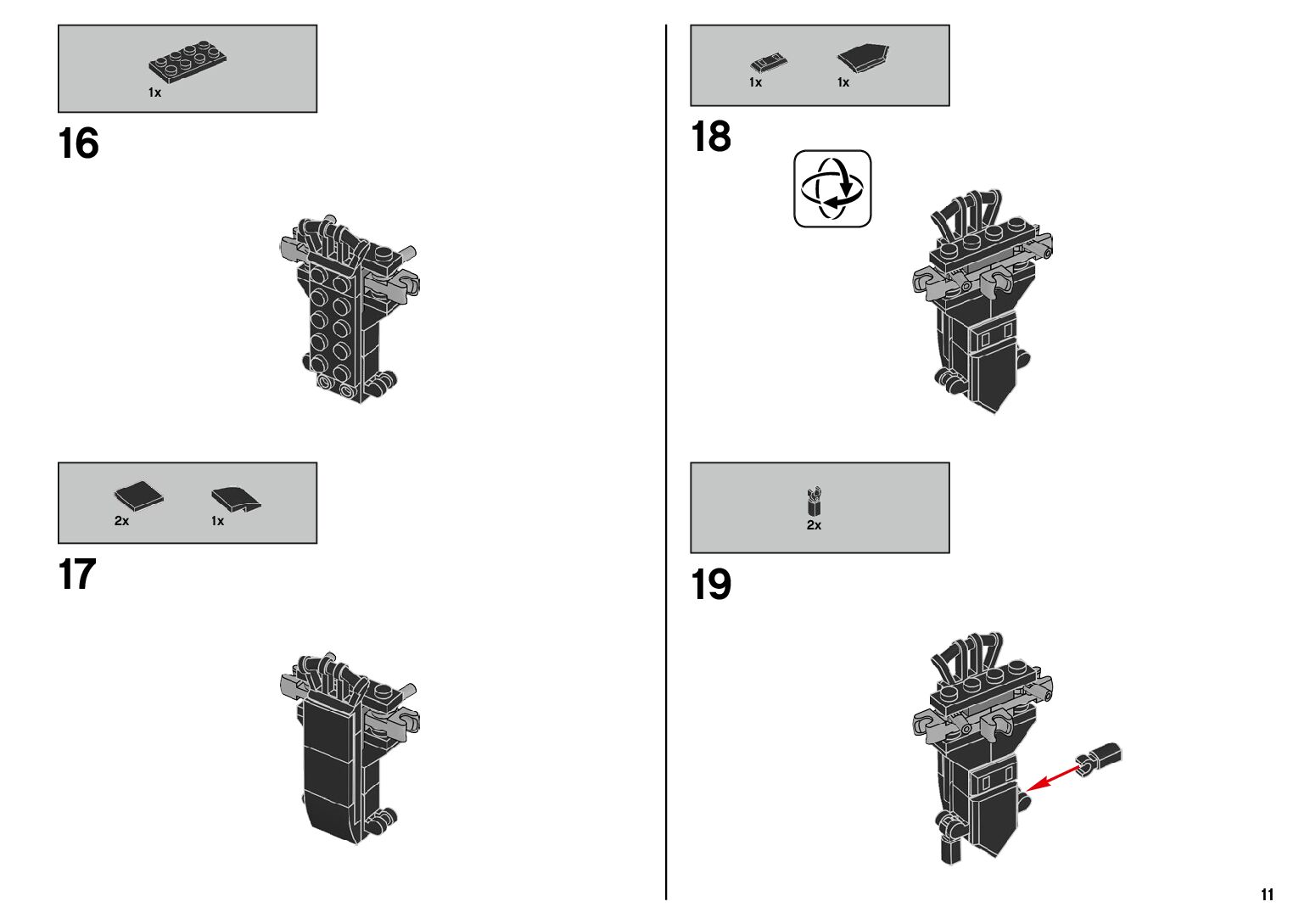 1x

16

2x 1x

17

1x 1x

18

2x

19

11