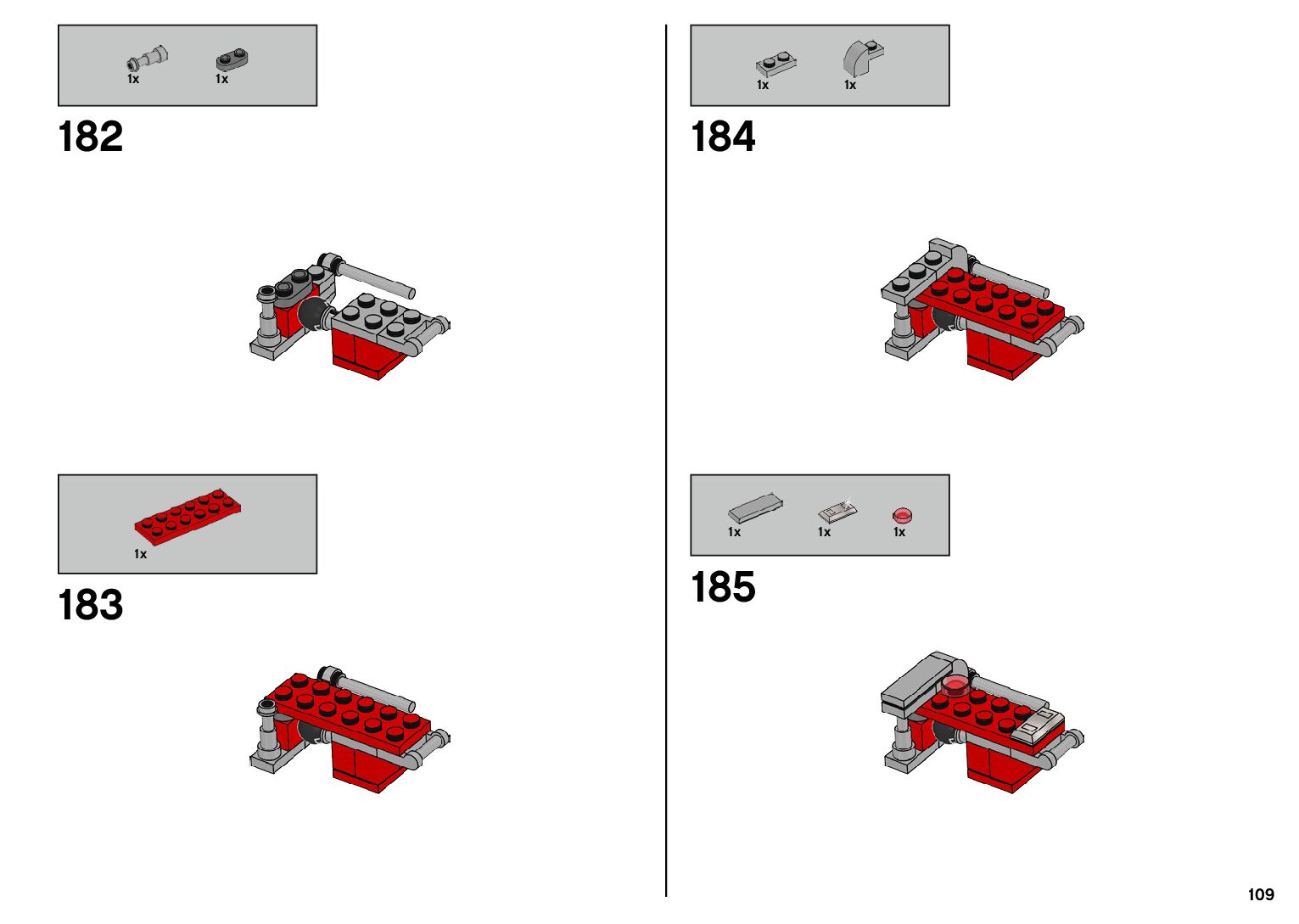 1x 1x

182

1x

183

1x 1x

184

1x 1x 1x

185

109