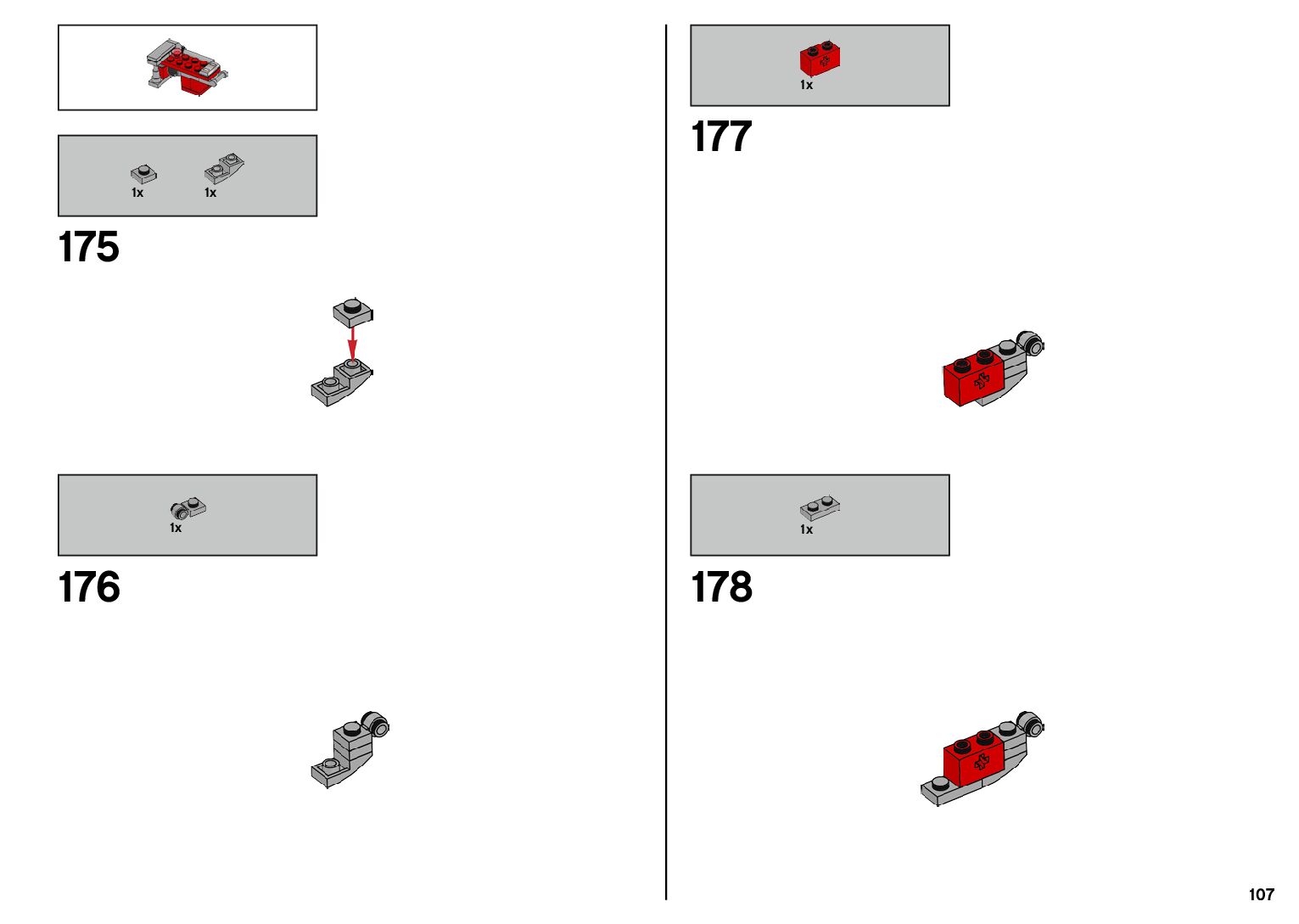 1x 1x

175

1x

176

1x

177

1x

178

107