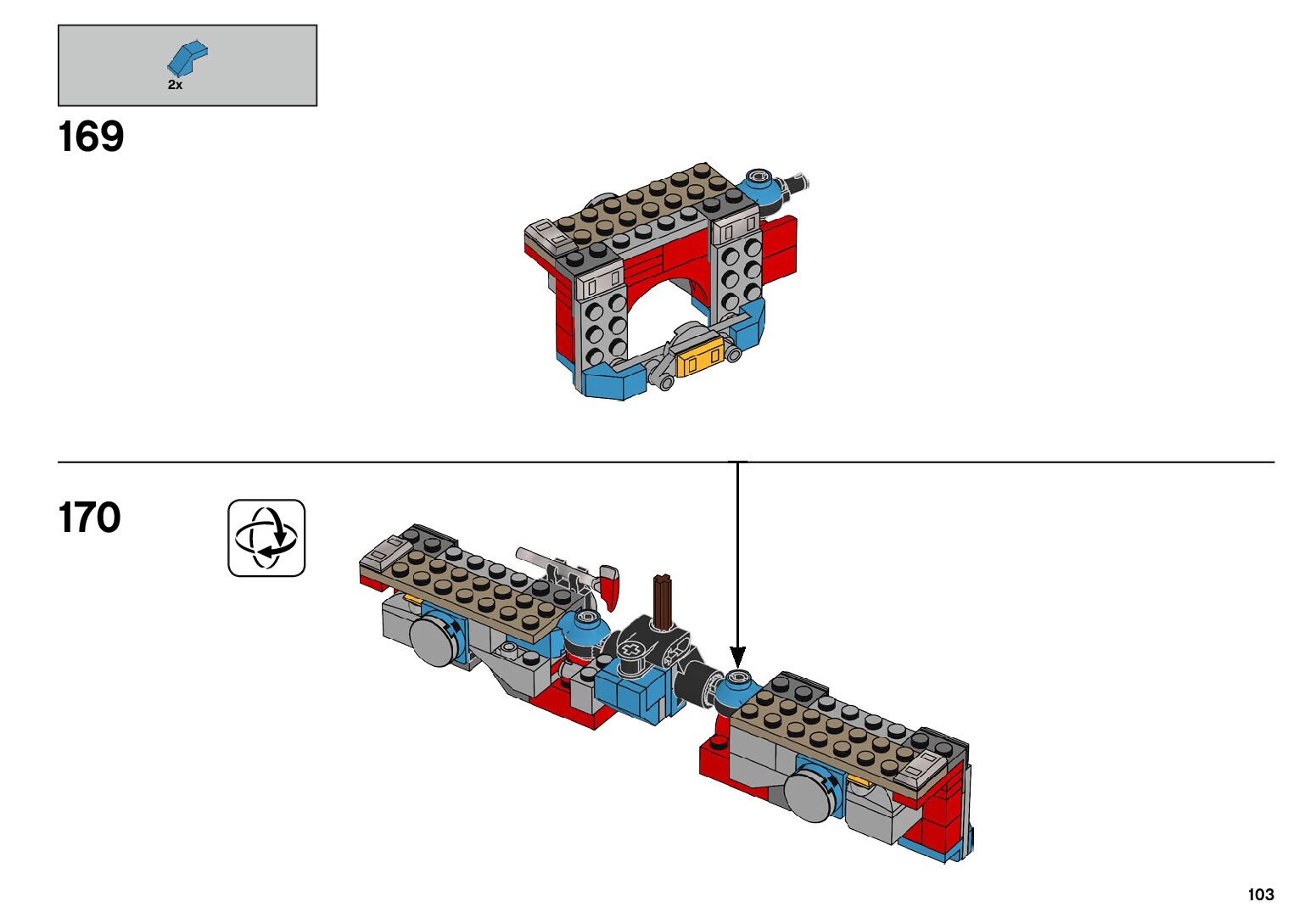 2x

169

170

103