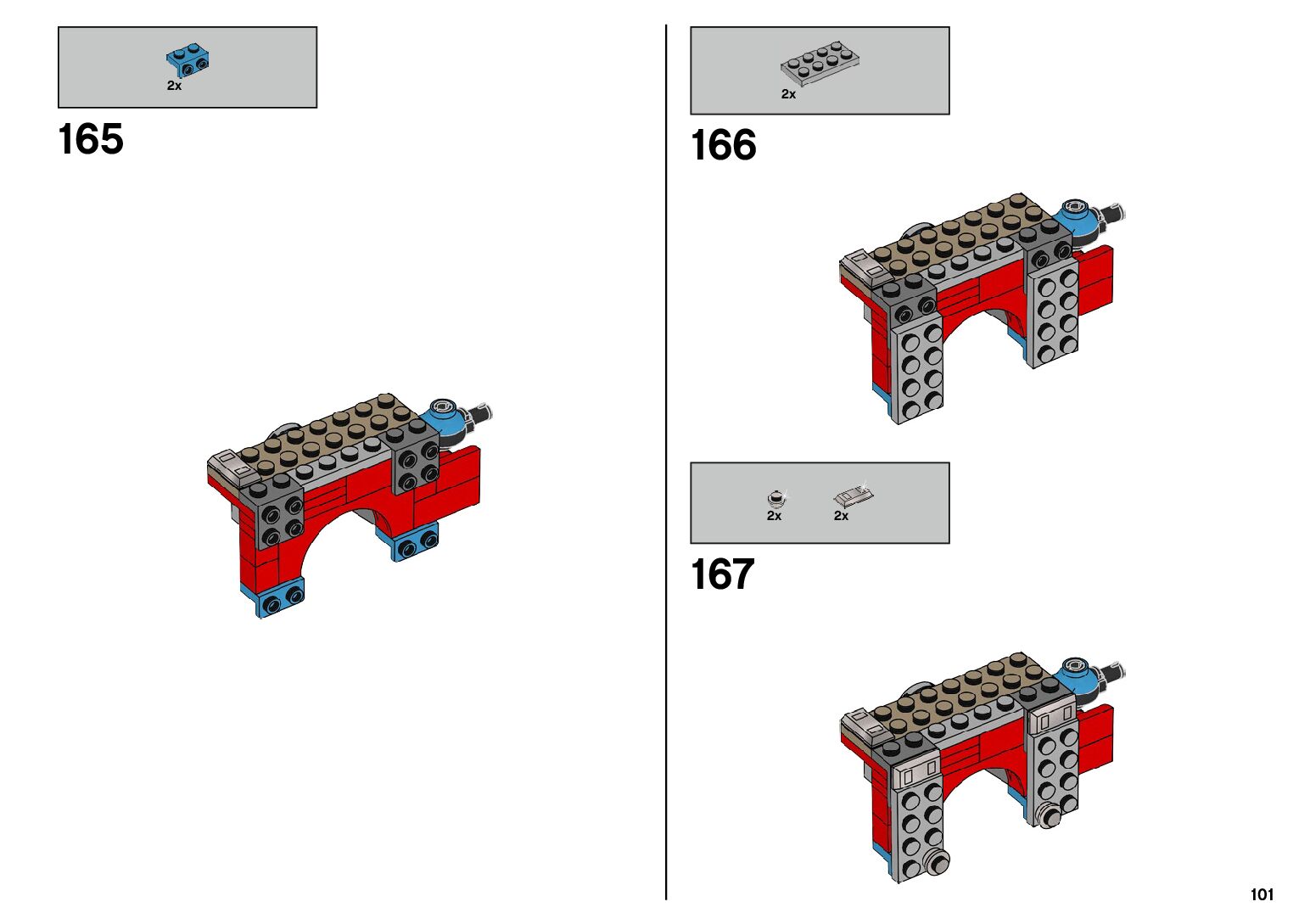 2x

165

2x

166

2x 2x

167

101