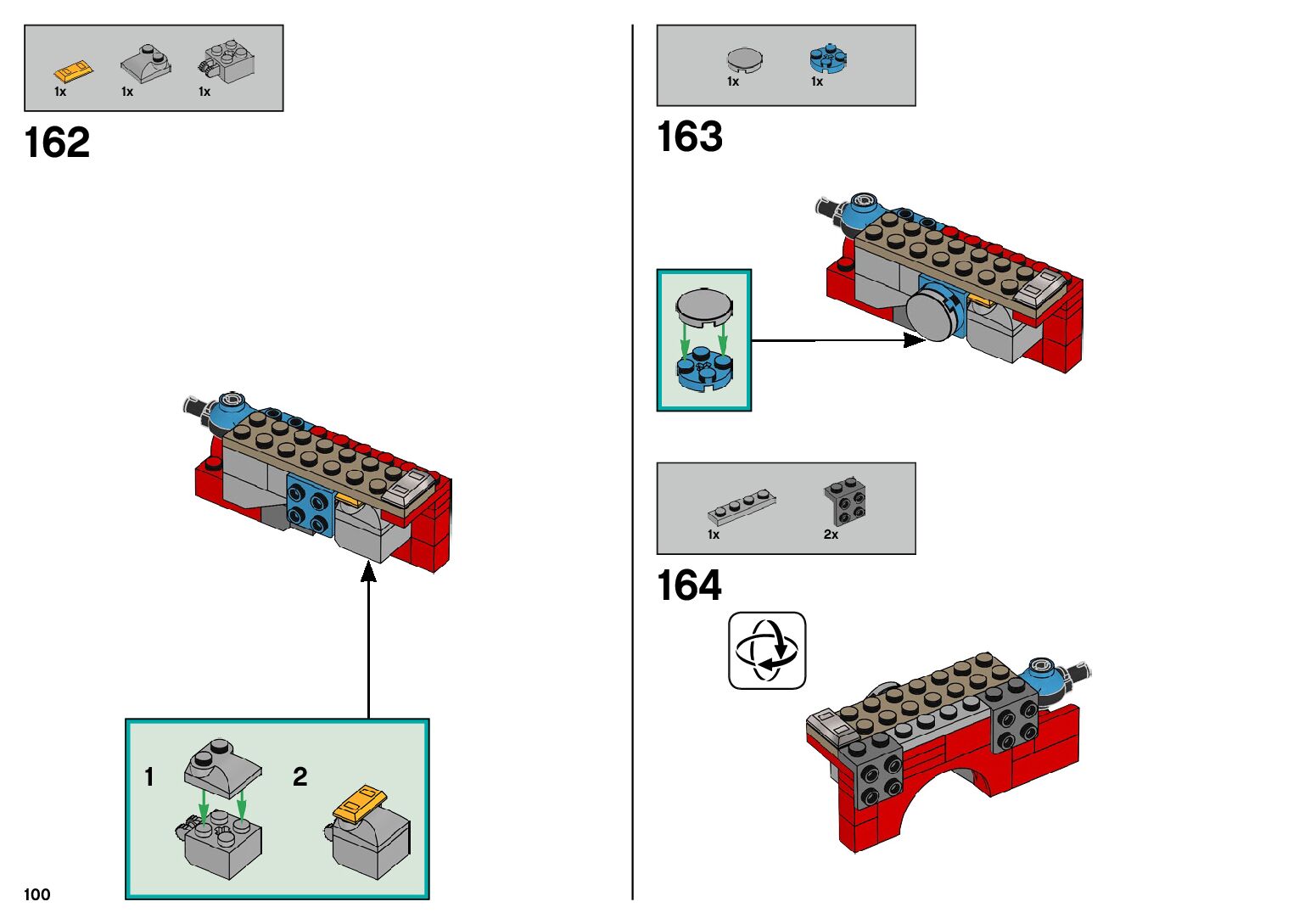 1x 1x 1x

162

1

2

100

1x 1x

163

1x 2x

164