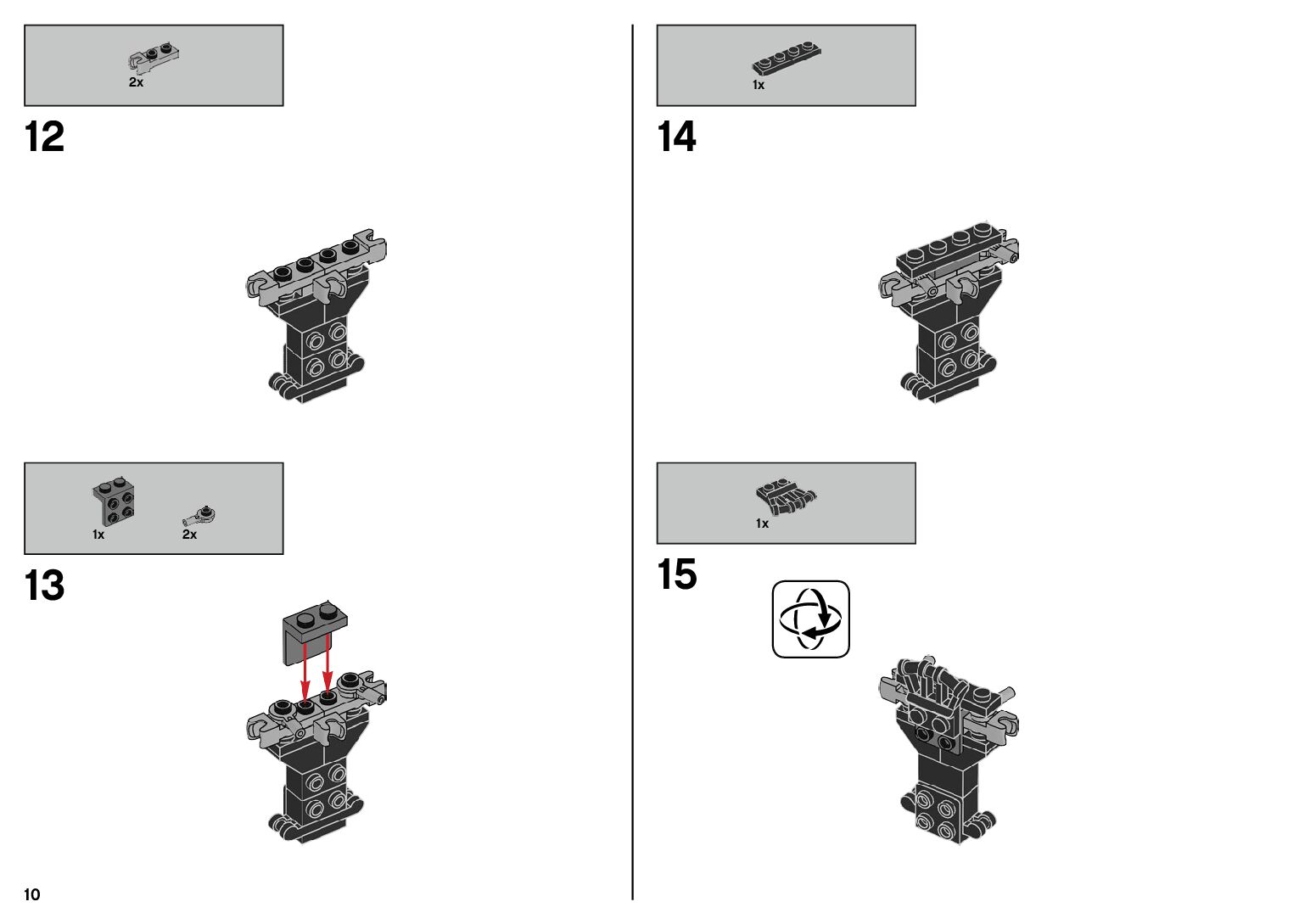 2x

12

1x 2x

13

10

1x

14

1x

15