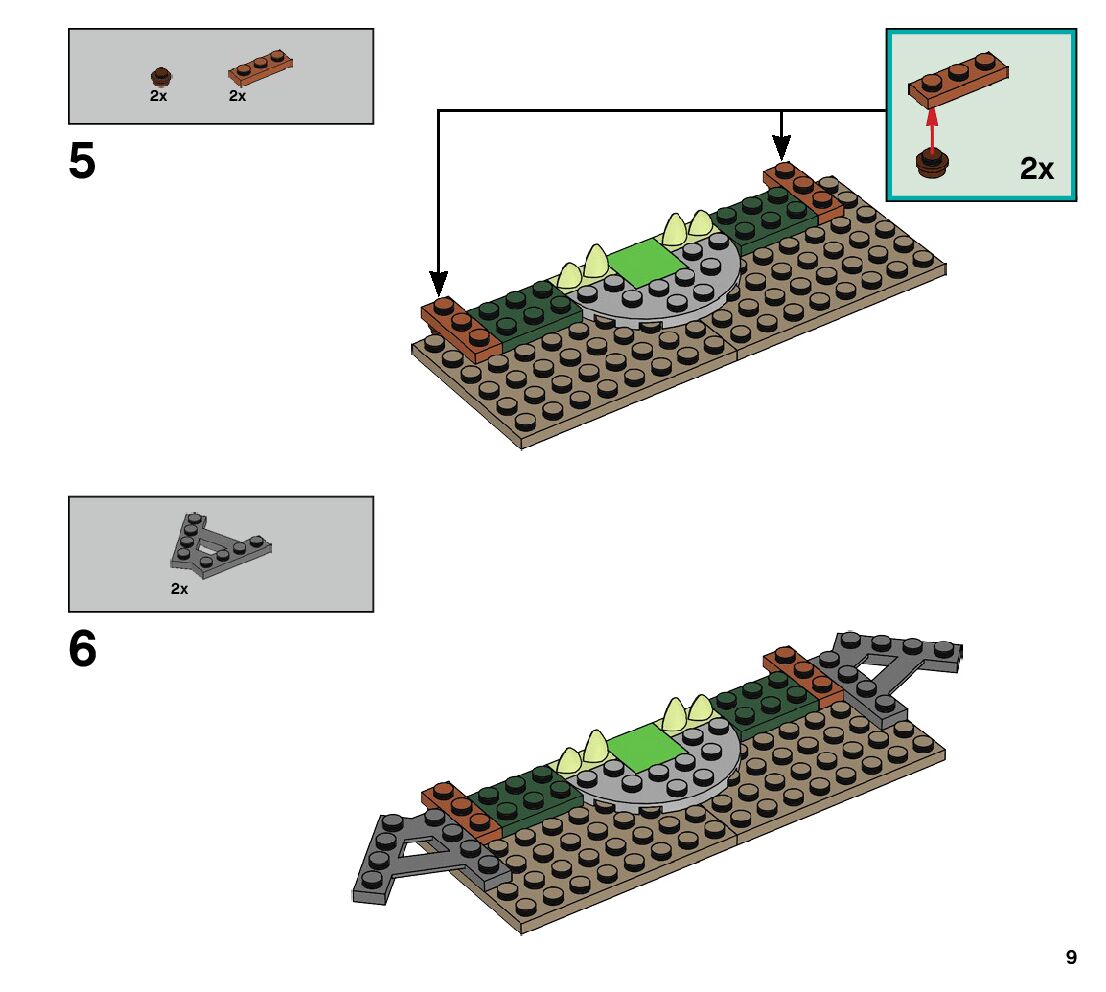 2x 2x

5

2x

2x

6

9