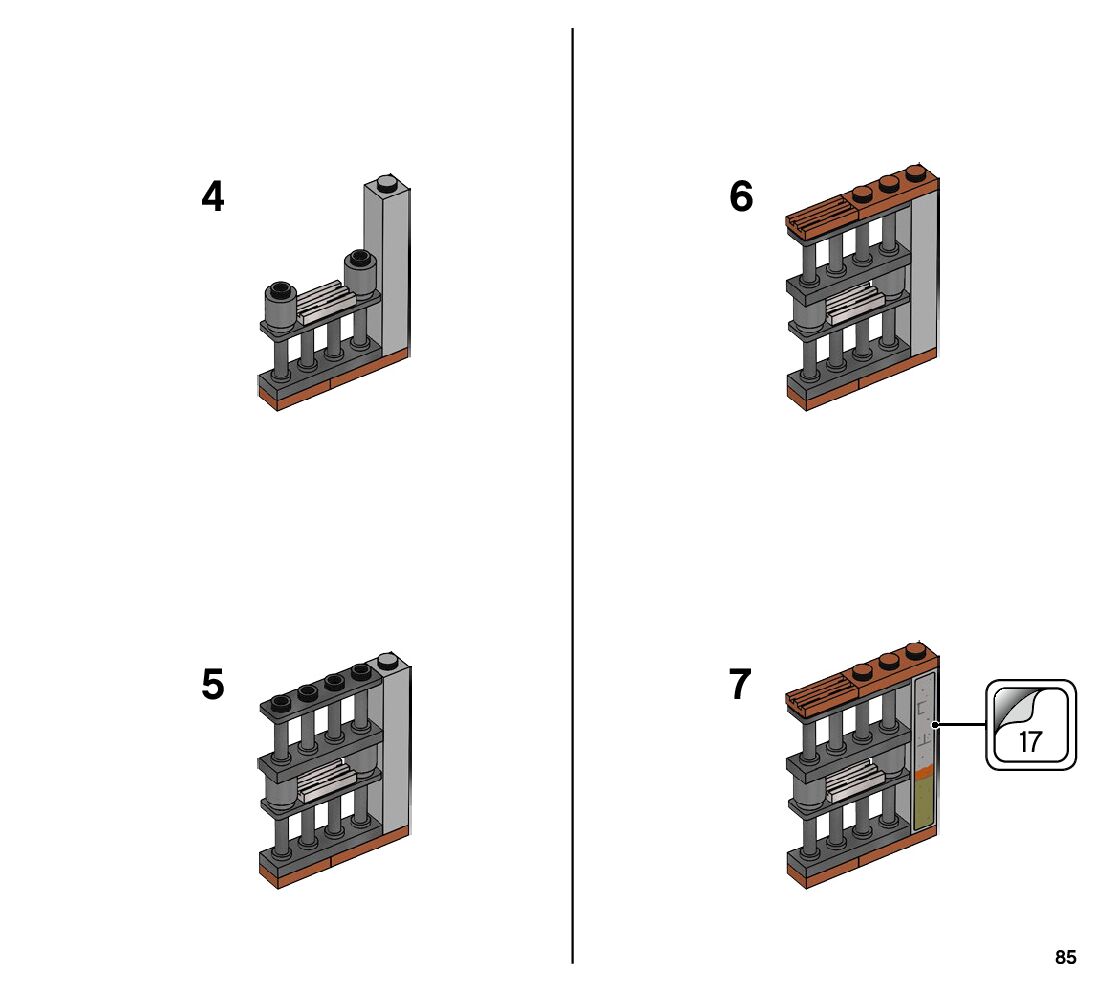 4

5

6

7

17

85