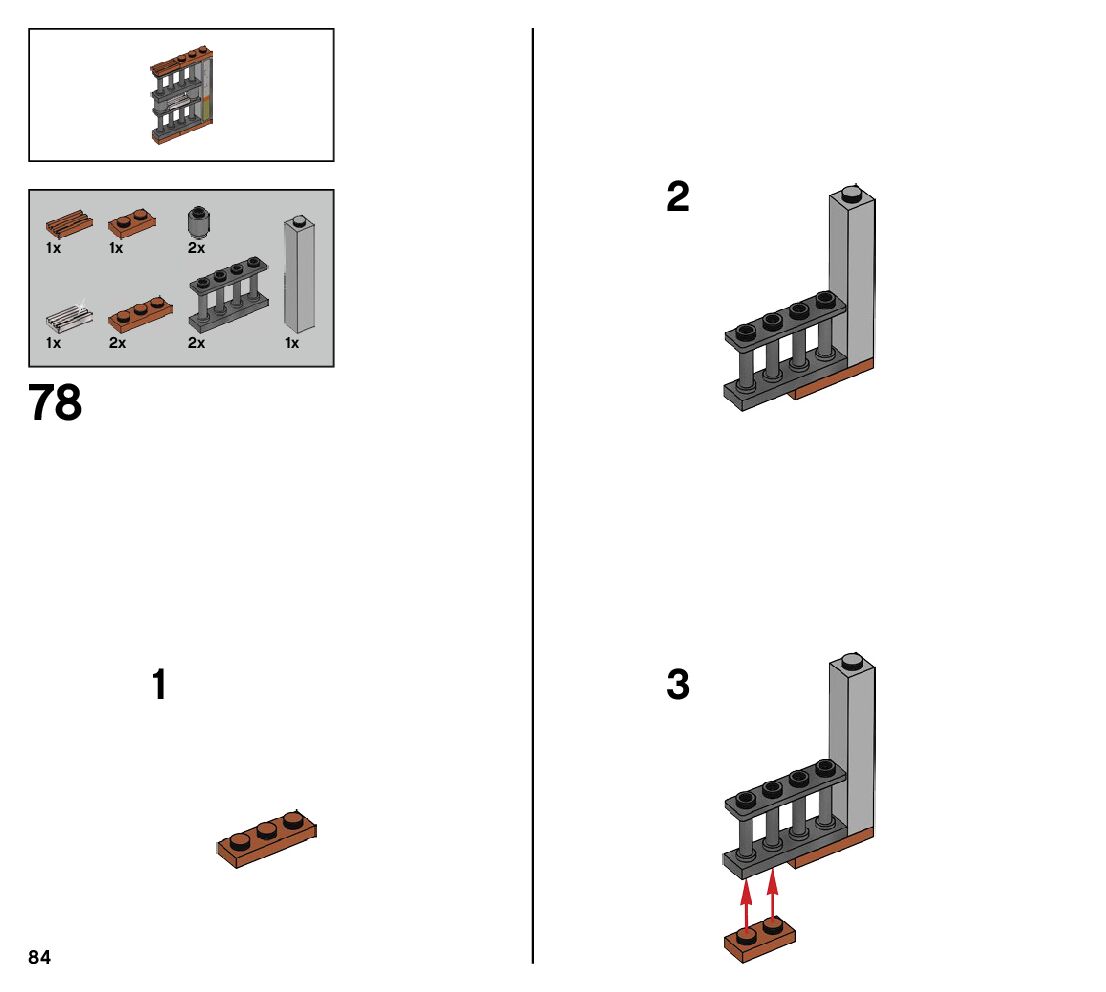 1x 1x 2x

1x 2x 2x 1x

78

1

84

2

3