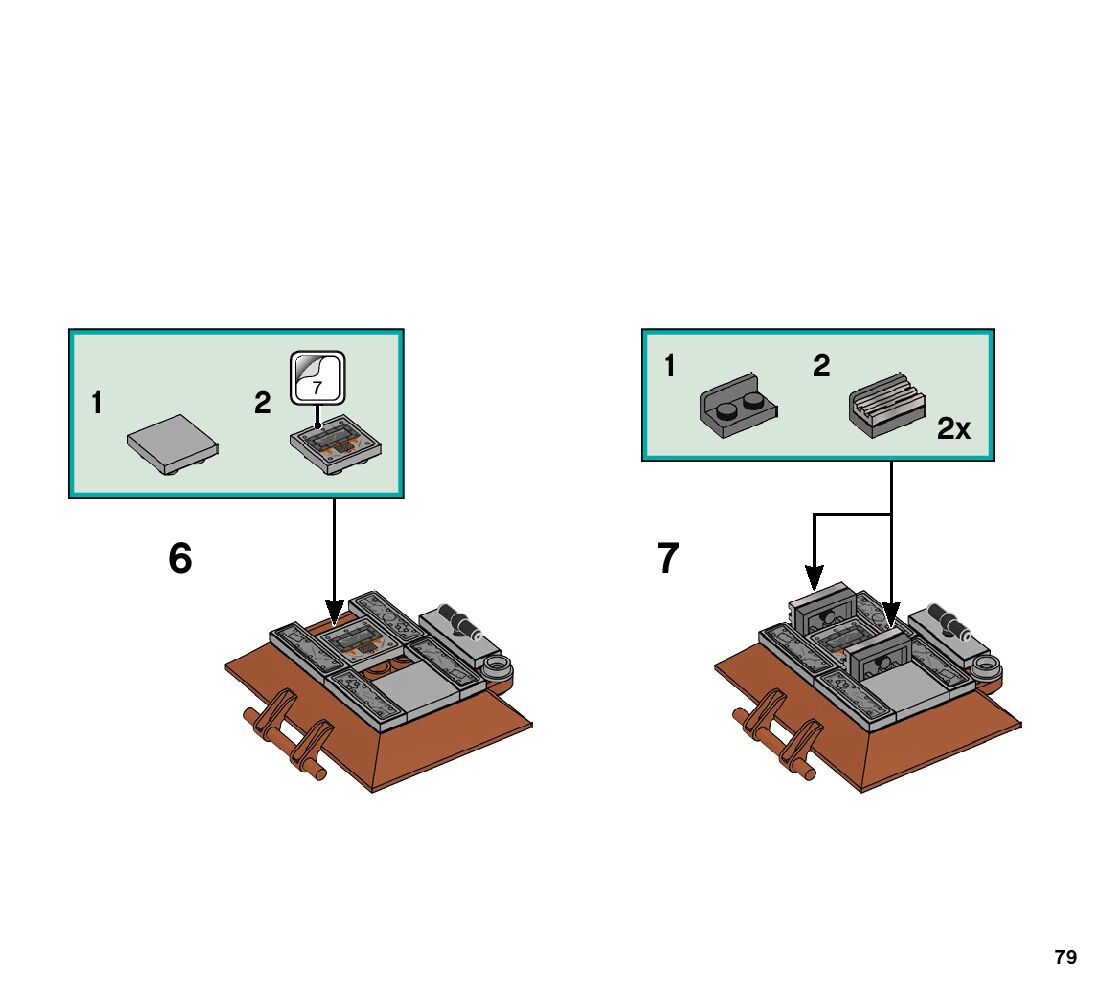 1

2

7

6

1

2

2x

7

79