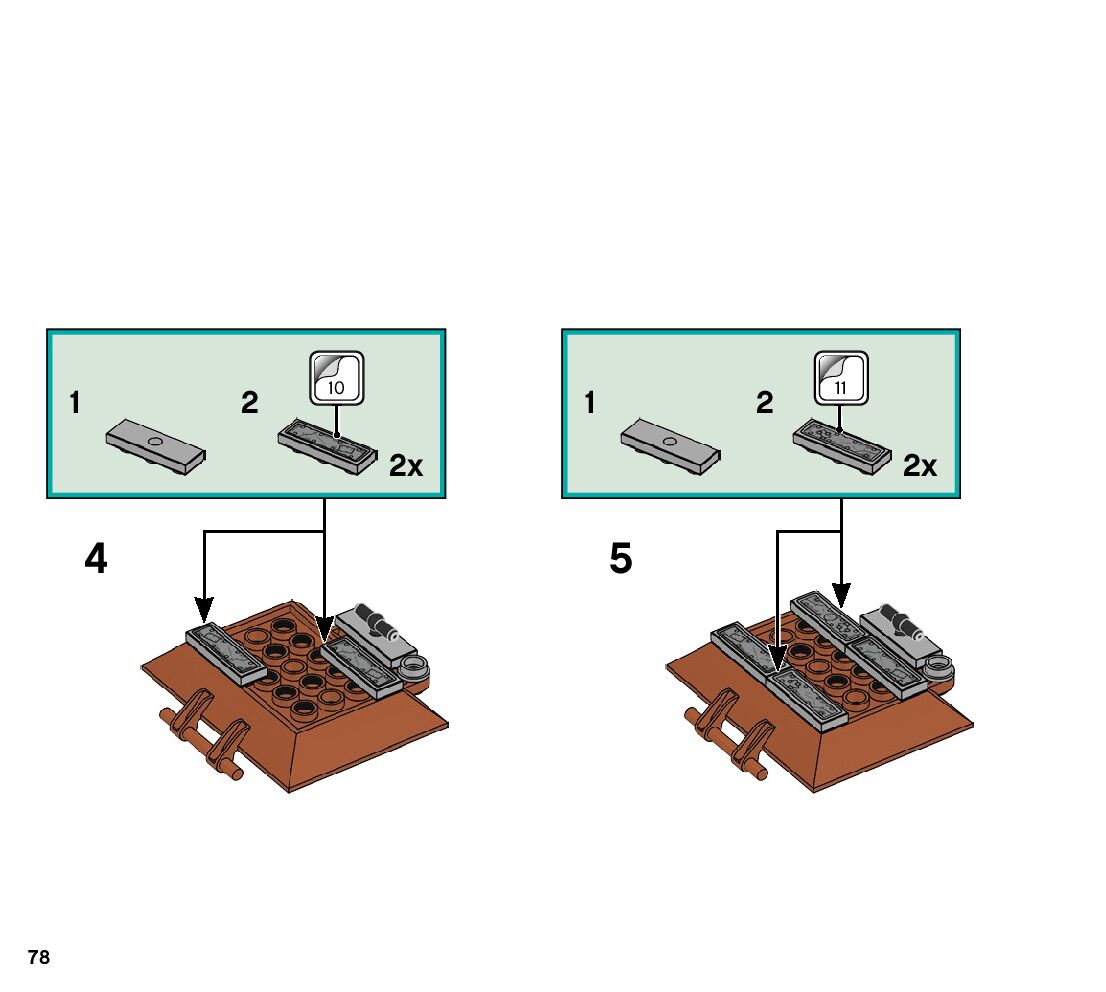 1
2
10
2x

4

1
2
11
2x

5

78