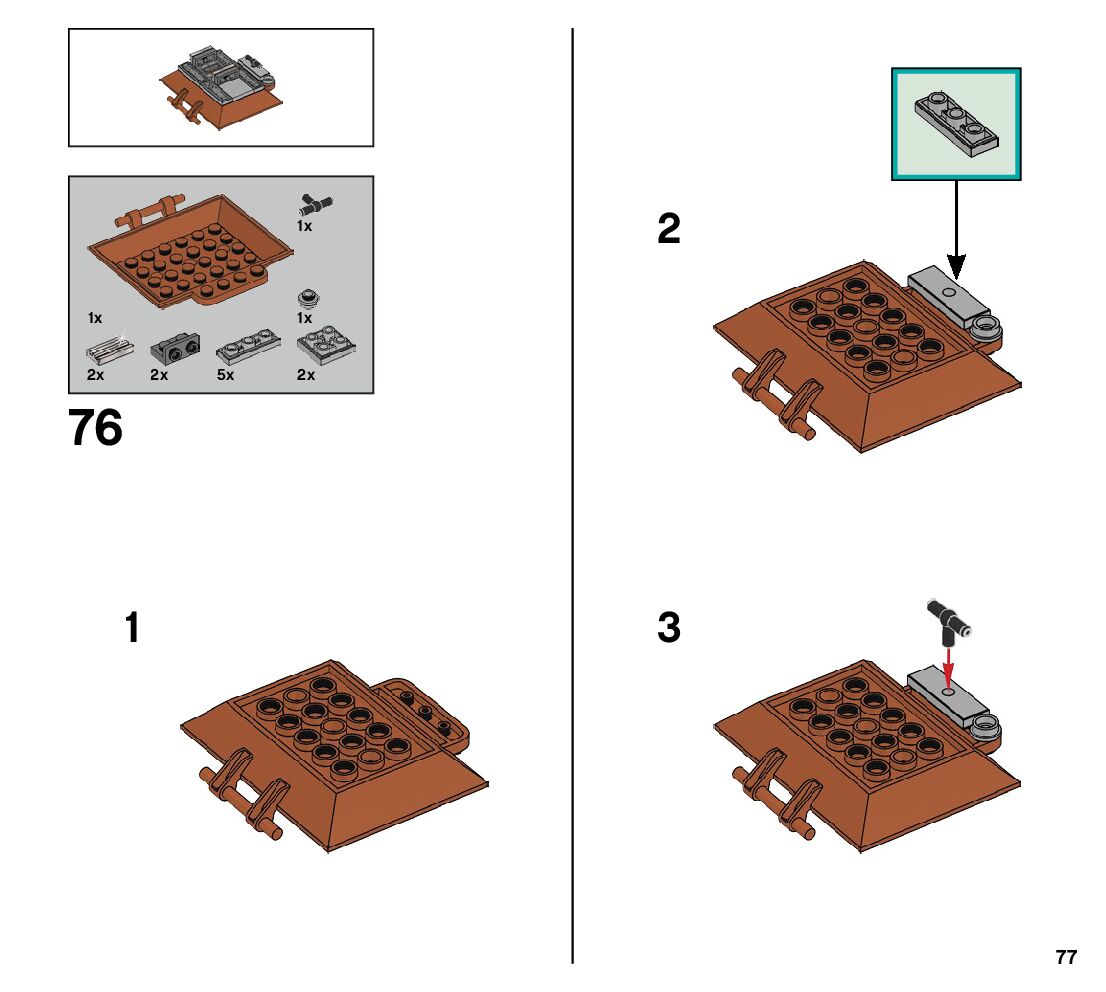 1x
1x
1x
2x
2x
5x
2x

76

1

2

3

77