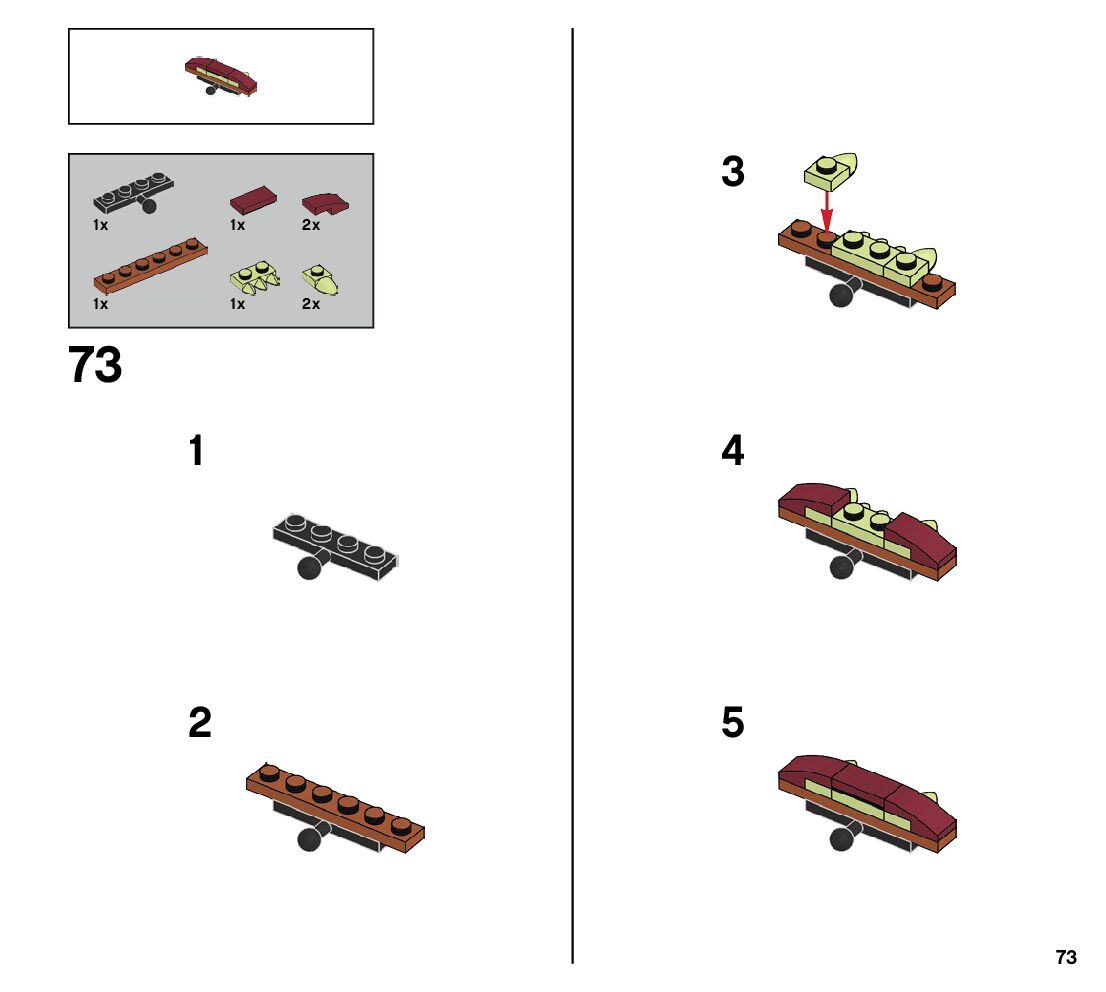 1x
1x
2x
1x
1x
2x

73

1

2

3

4

5

73