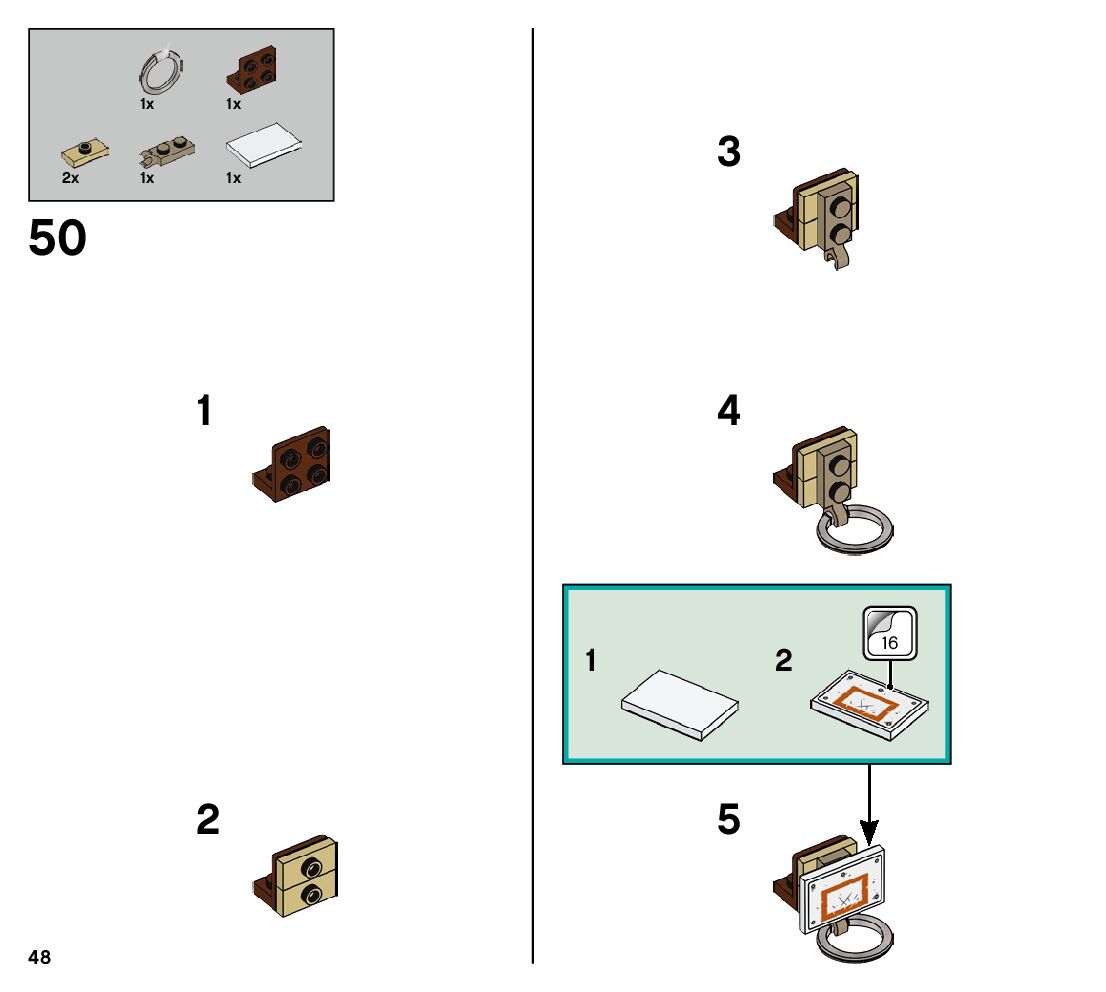 1x
1x
2x
1x
1x

50

1

2

48

3

4

1
2
16

5