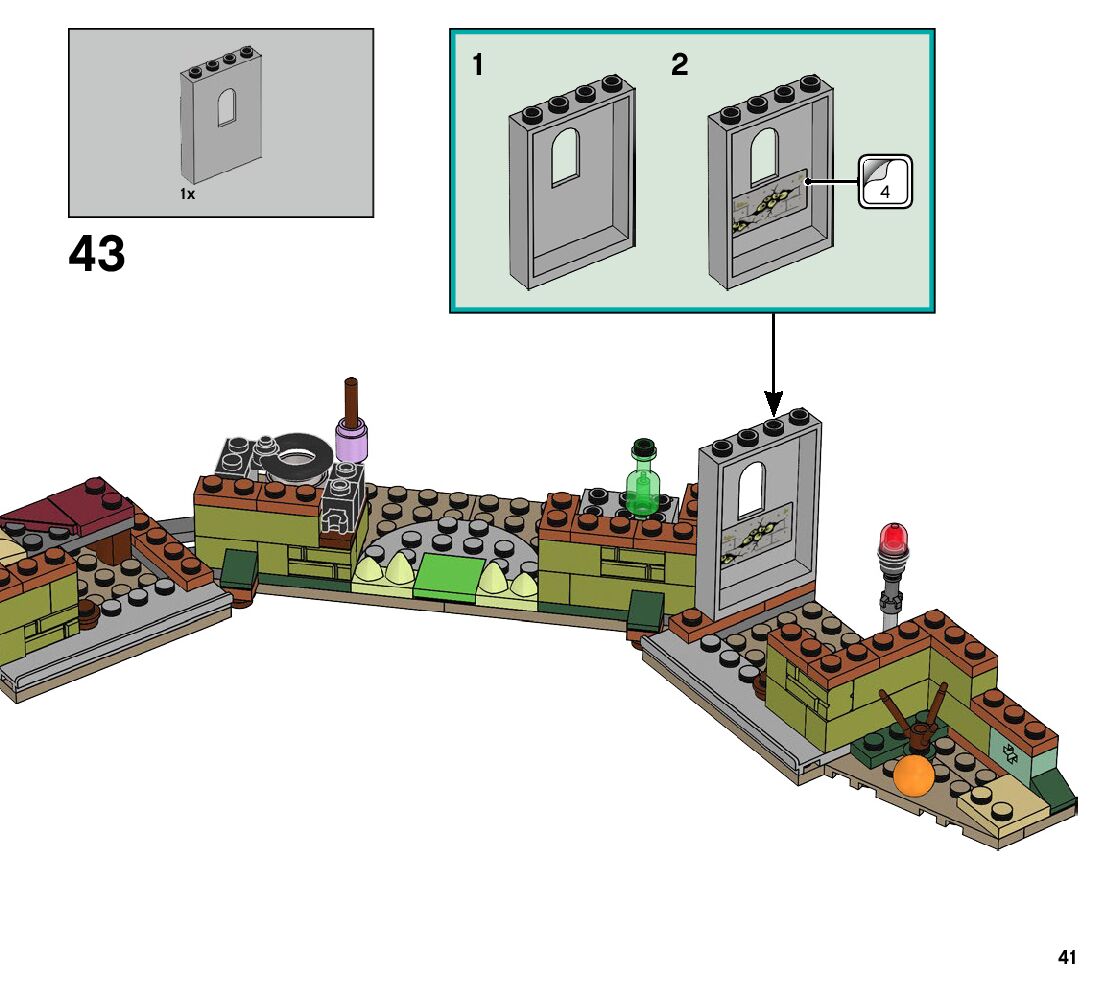 1x

43

1

2

4

41