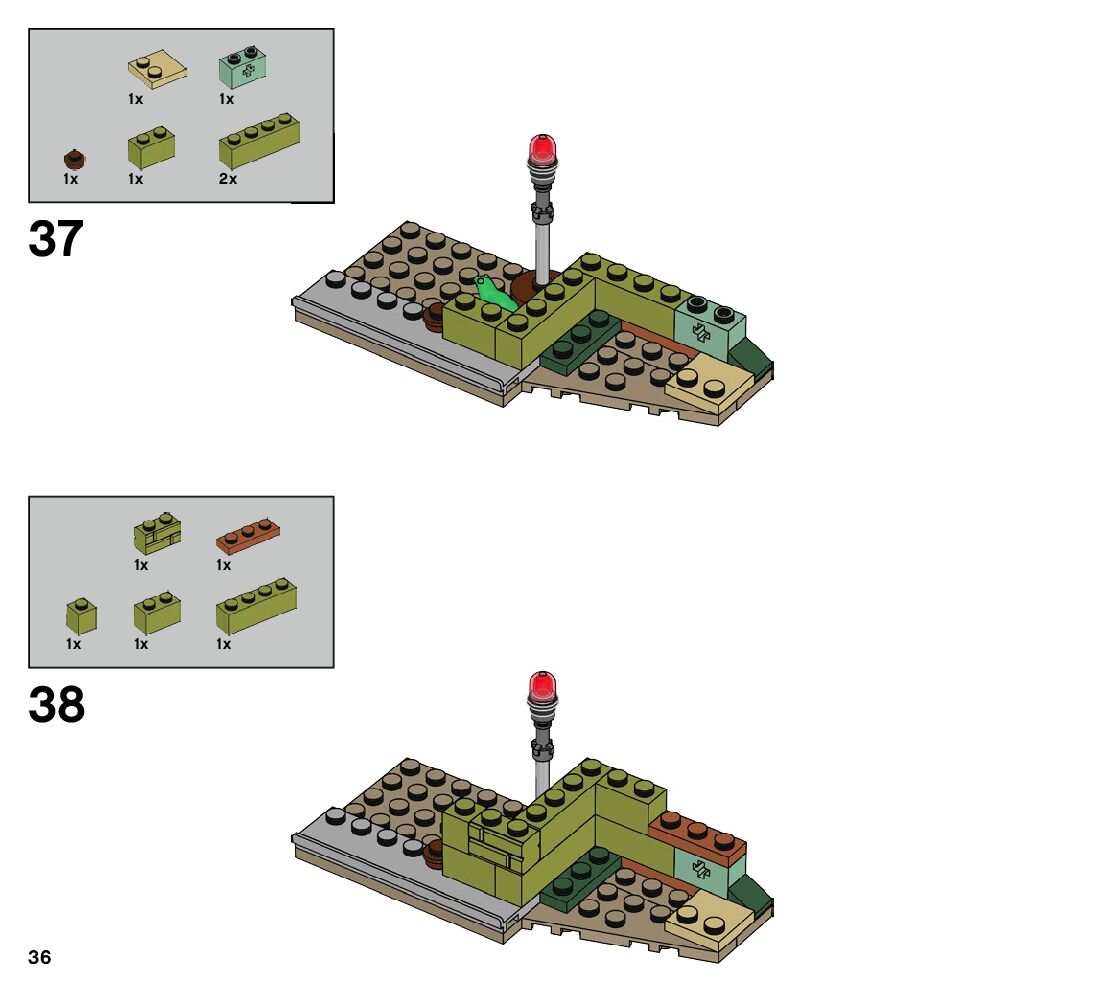 1x
1x
1x
1x
2x

37

1x
1x
1x
1x
1x

38

36