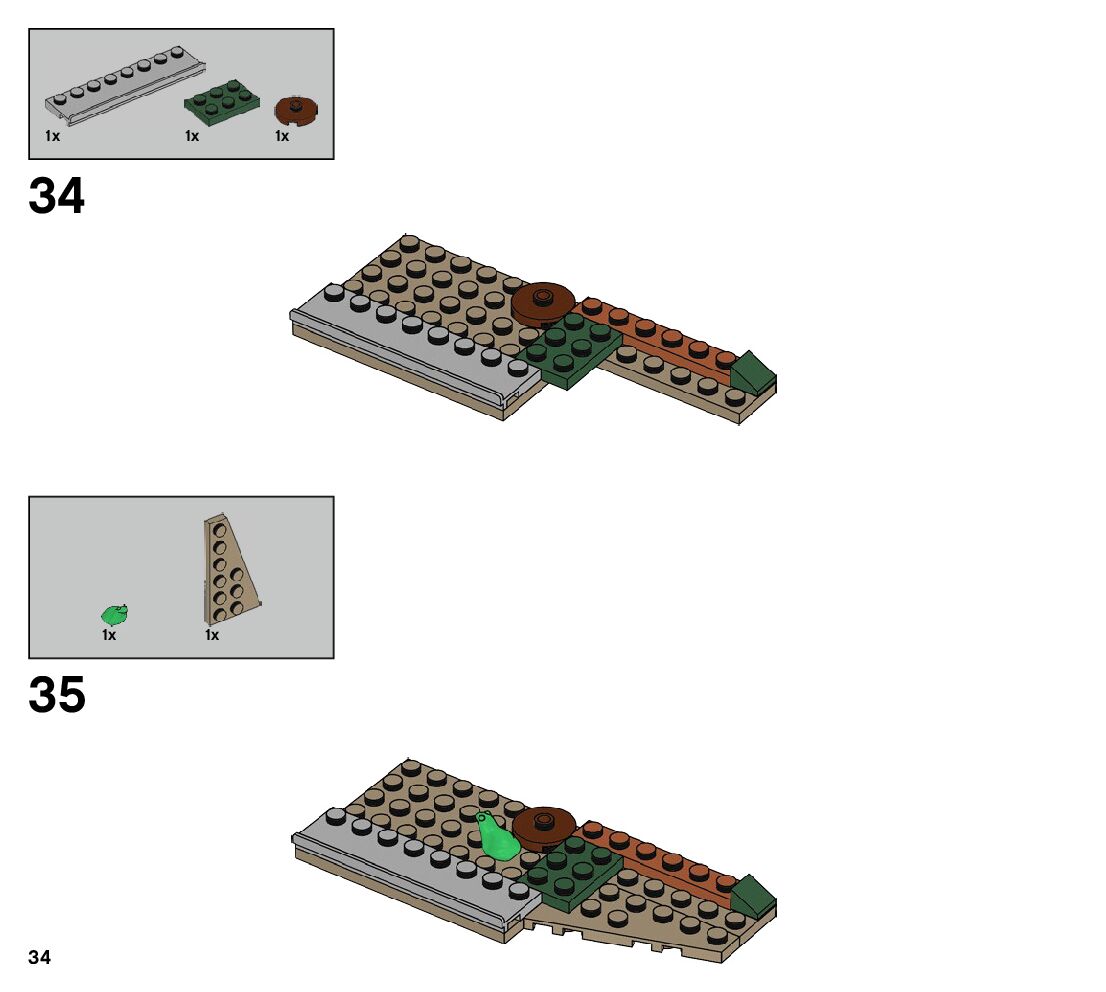 1x 1x 1x

34

1x 1x

35

34