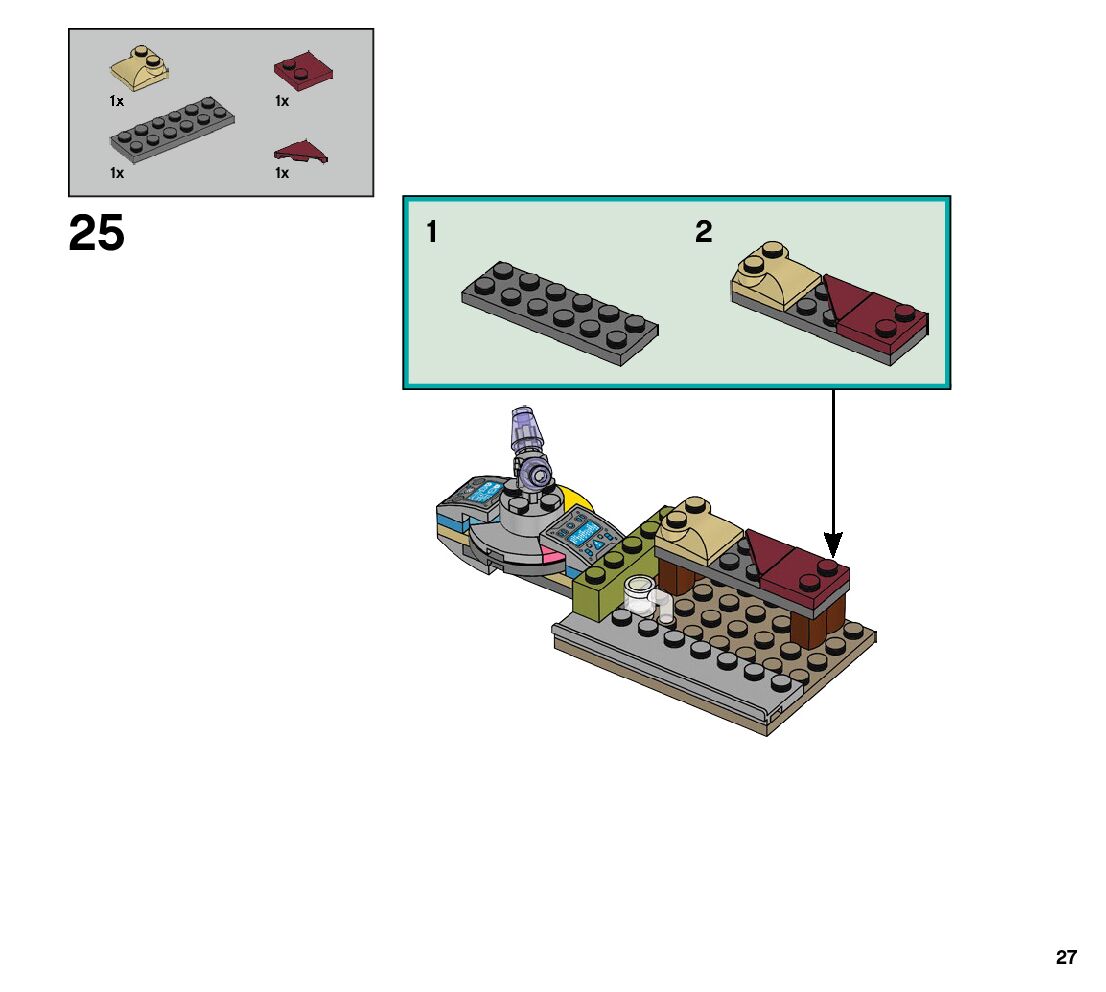 1x
1x
1x
1x

25

1
2

27