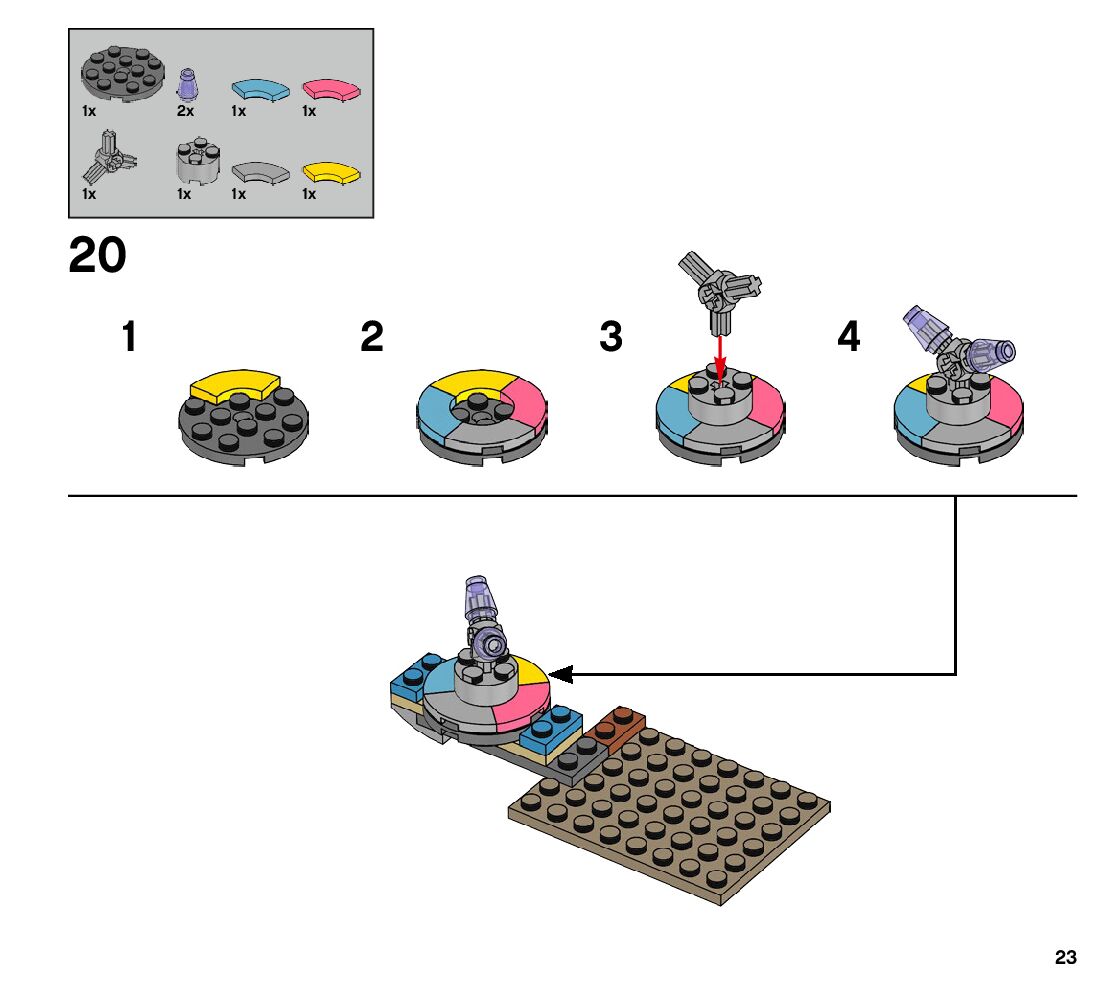 1x
2x
1x
1x
1x
1x
1x
1x

20

1

2

3

4

23