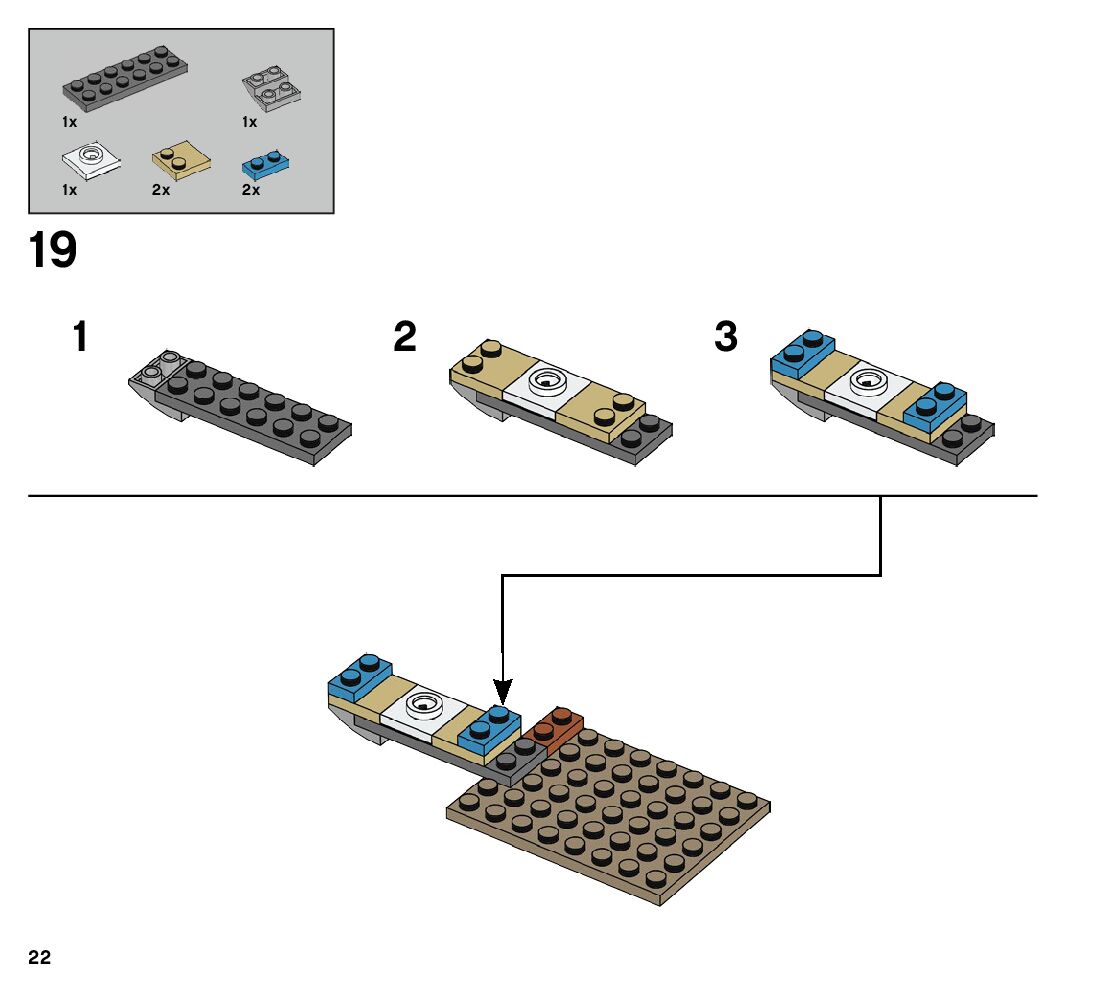 1x
1x
1x
2x
2x

19

1

2

3

22