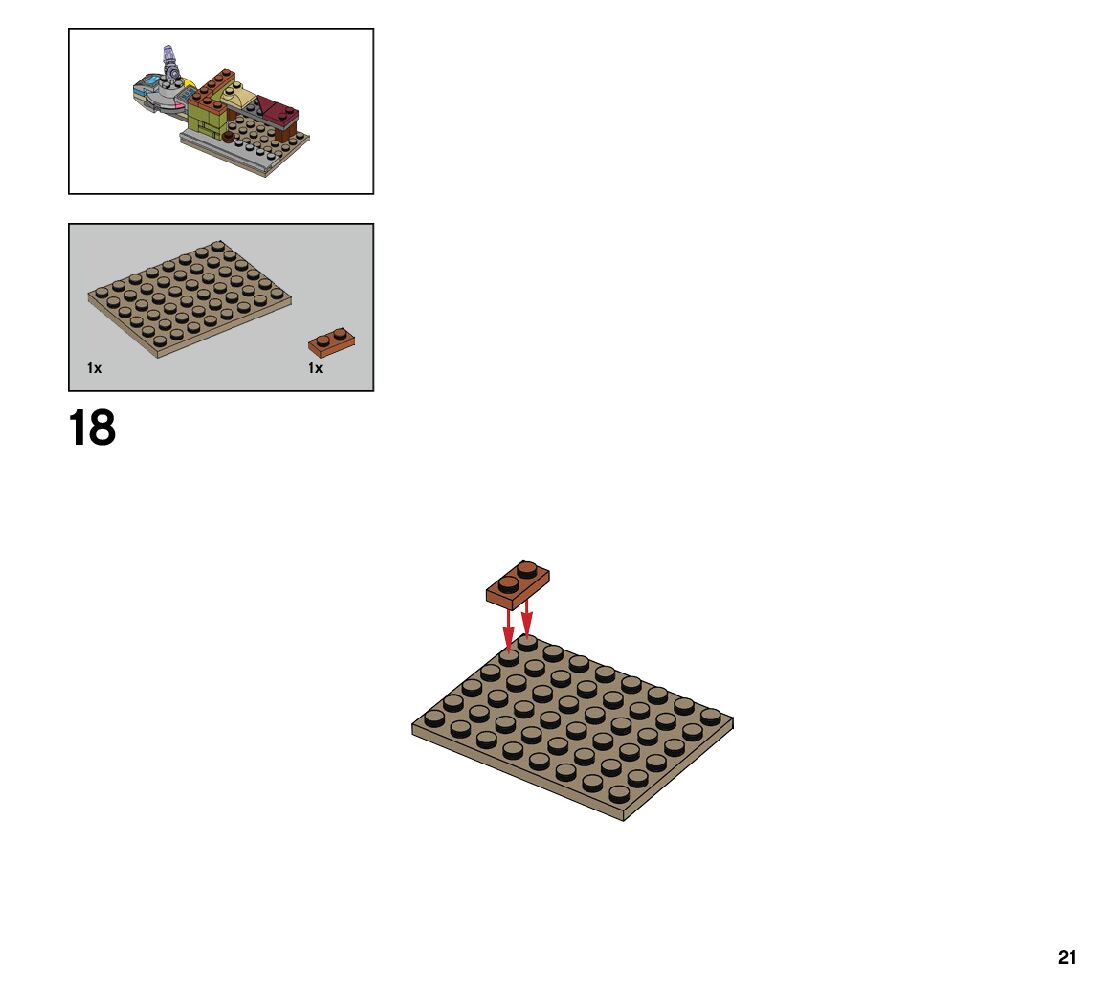 1x
1x

18

21