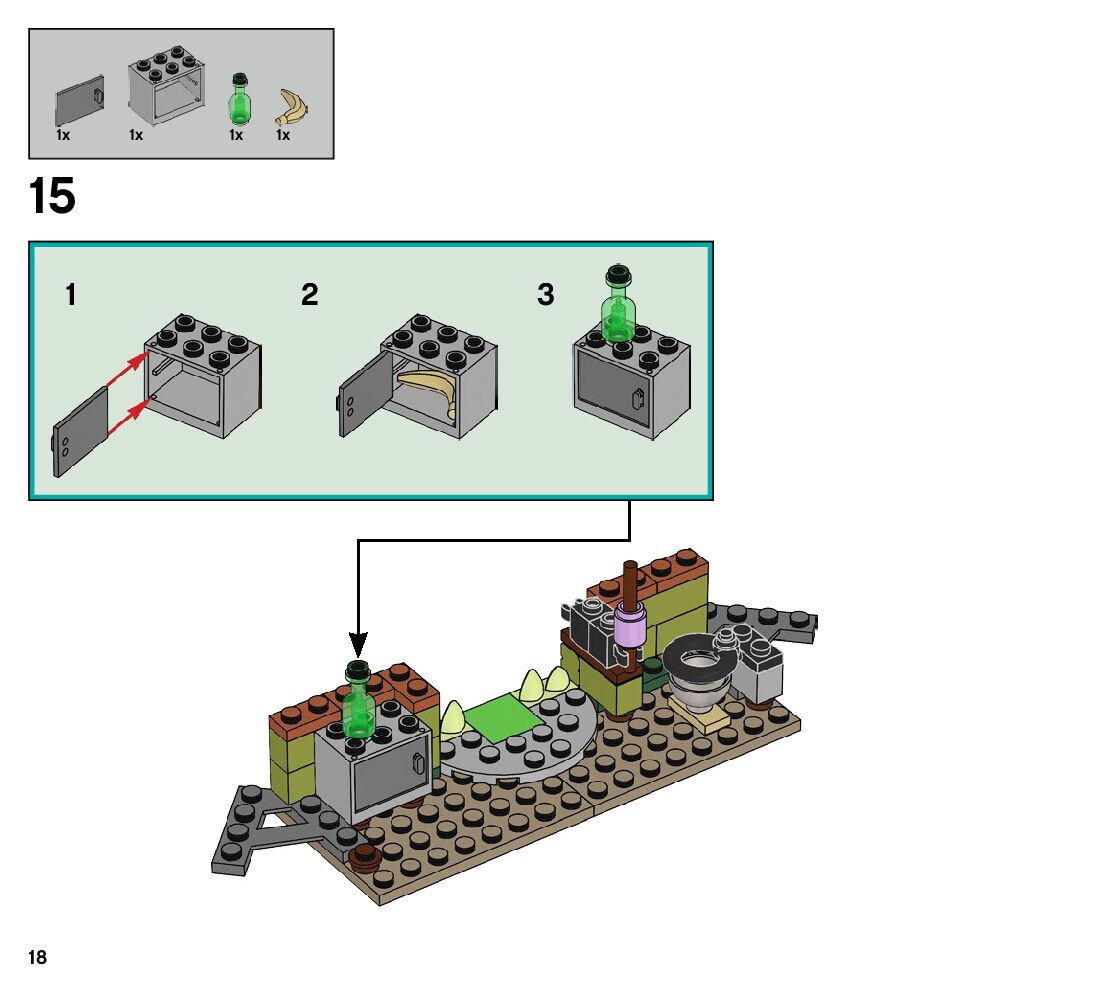 1x 1x 1x 1x

15

1

2

3

18