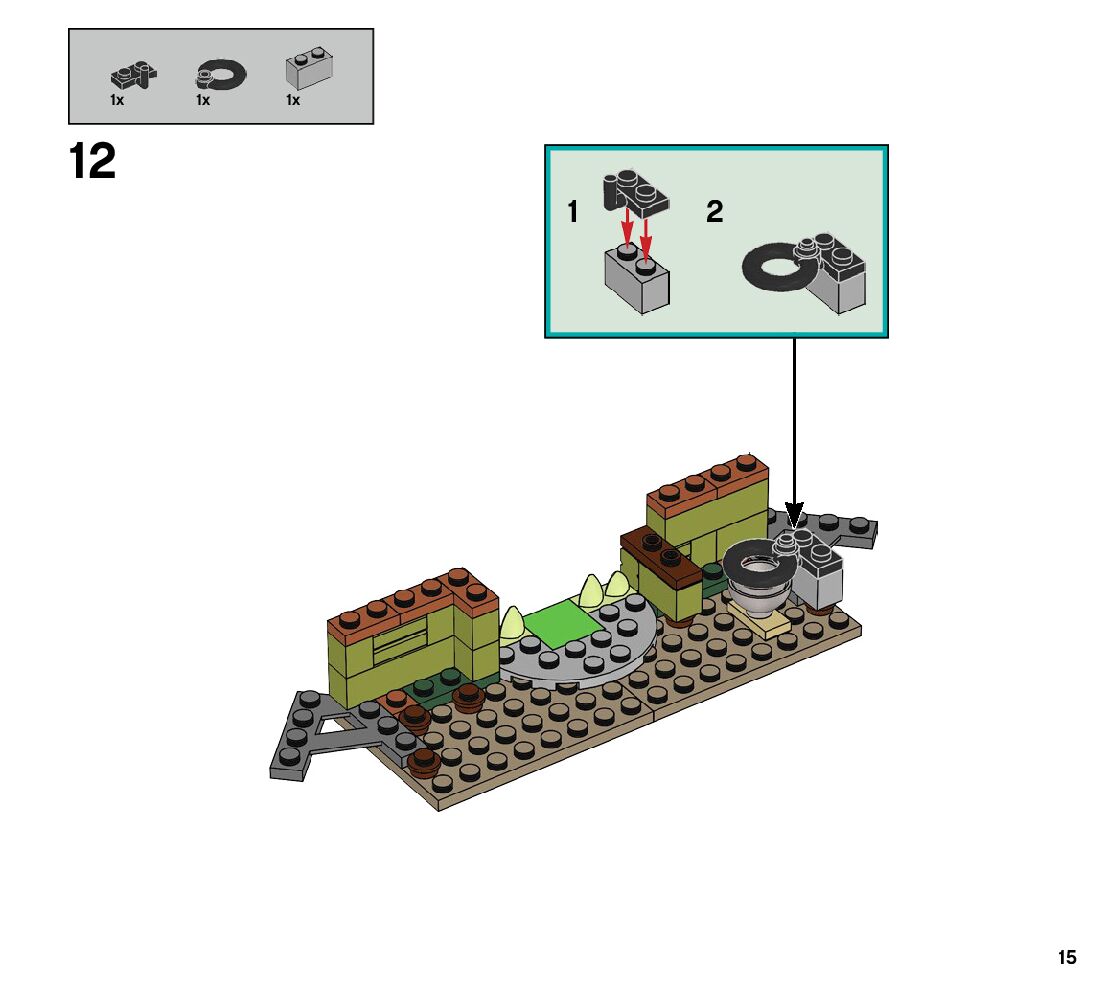 1x
1x
1x

12

1
2

15