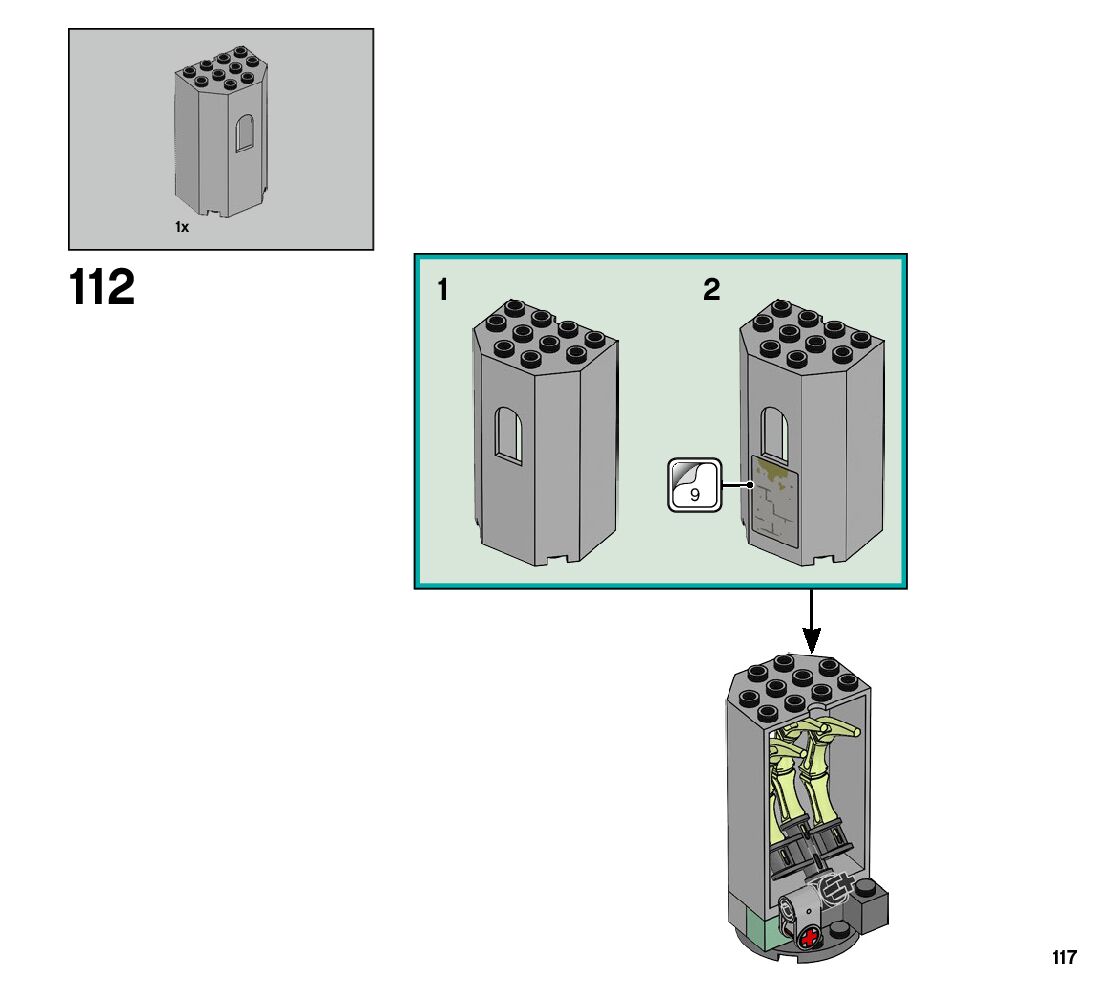 1x

112

1

2

9

117