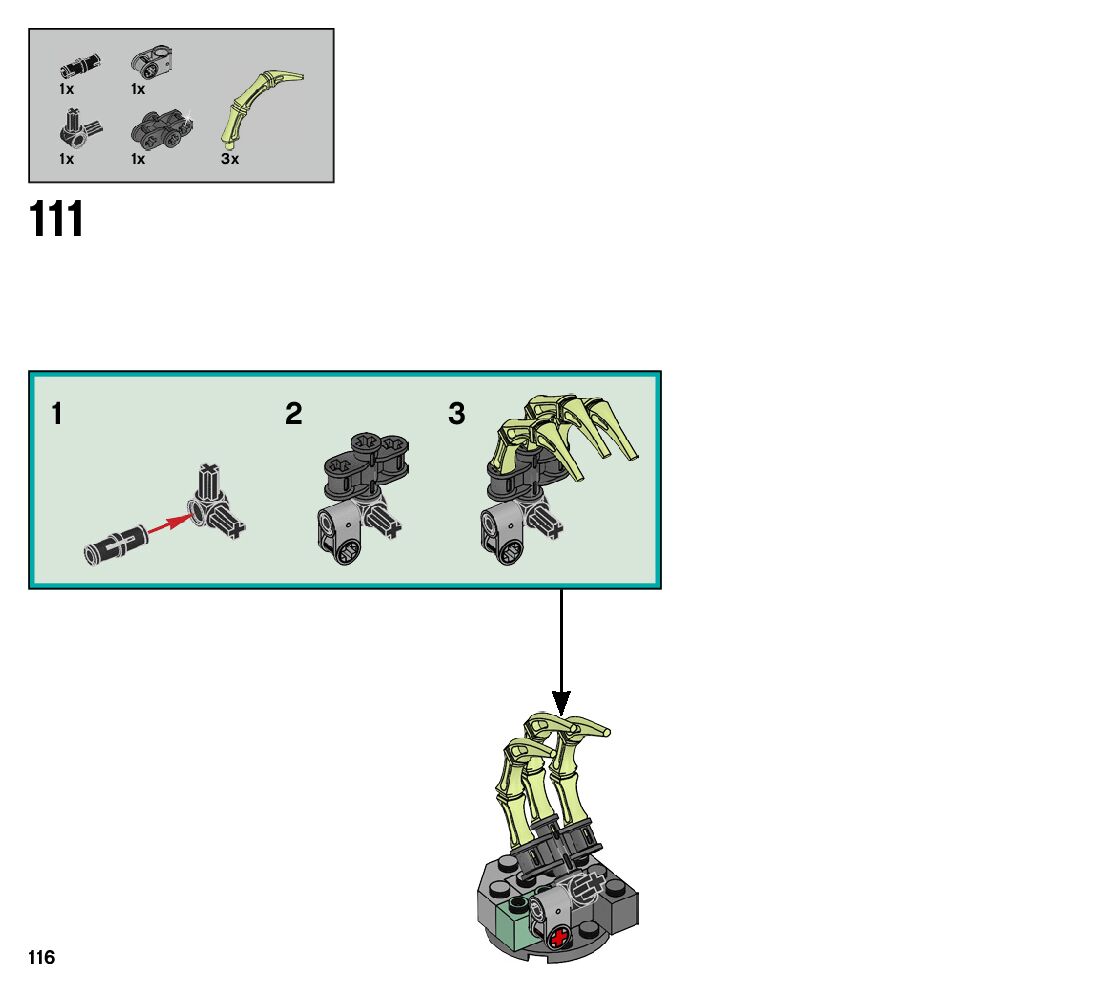 1x 1x
1x 1x 3x

111

1 2 3

116