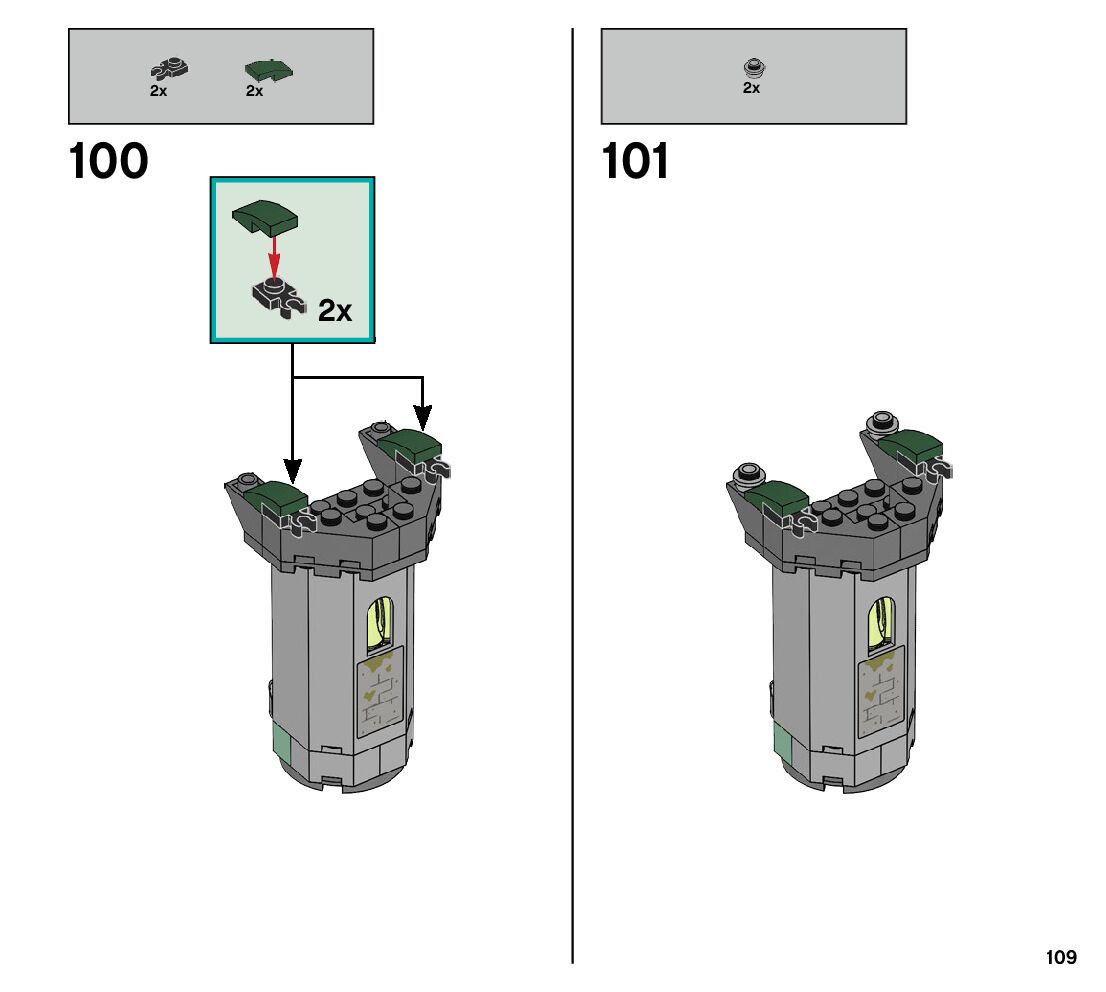 2x 2x

100

2x

2x

101

109