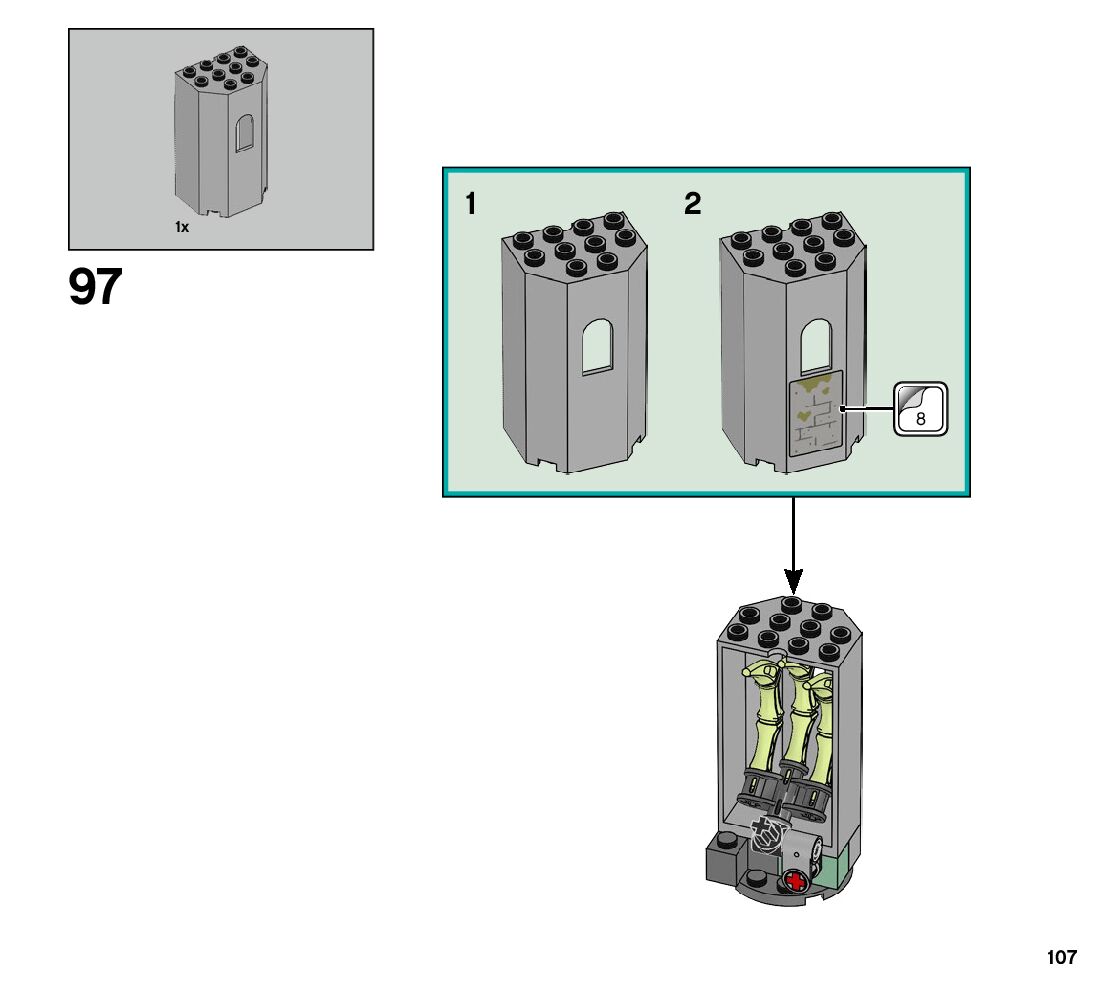 1x

97

1

2

8

107