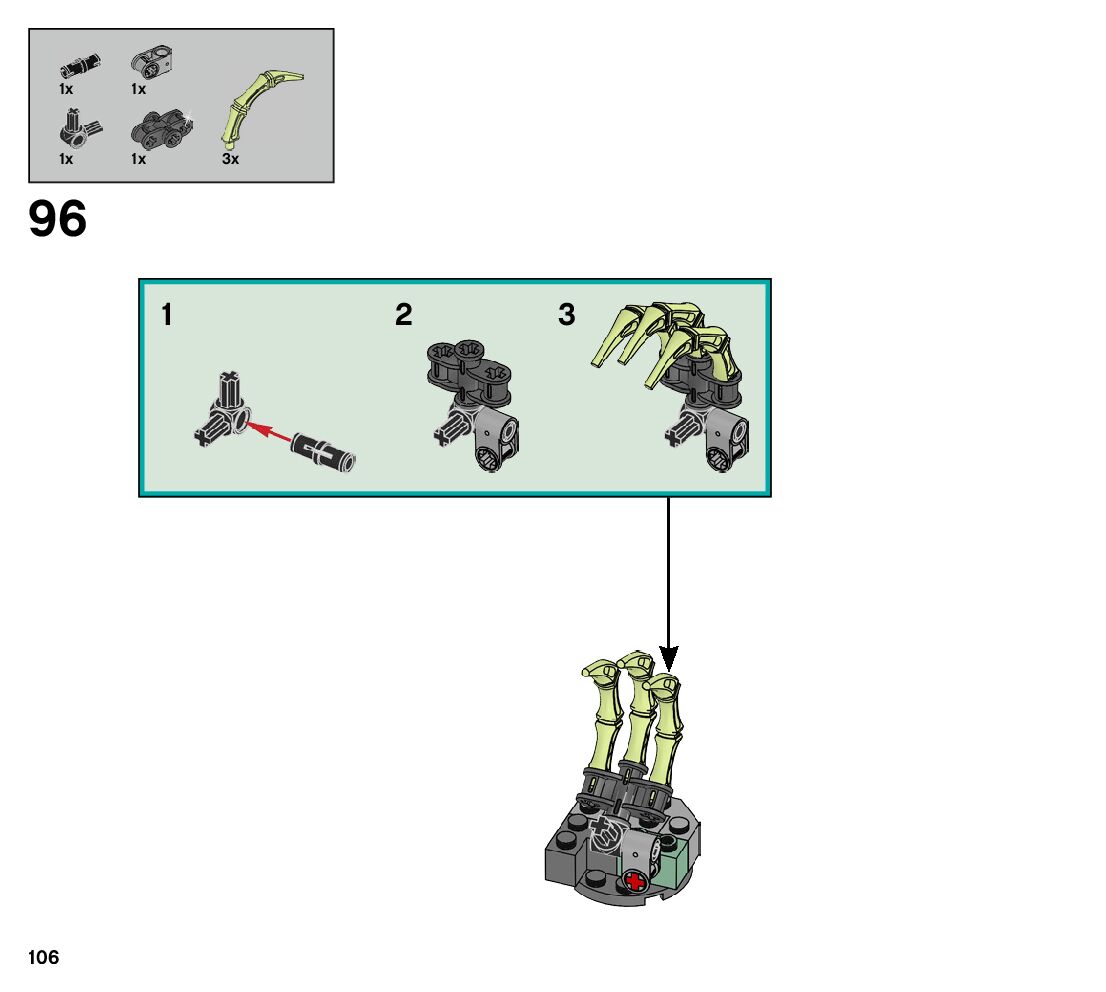 1x 1x

1x 1x 3x

96

1

2

3

106