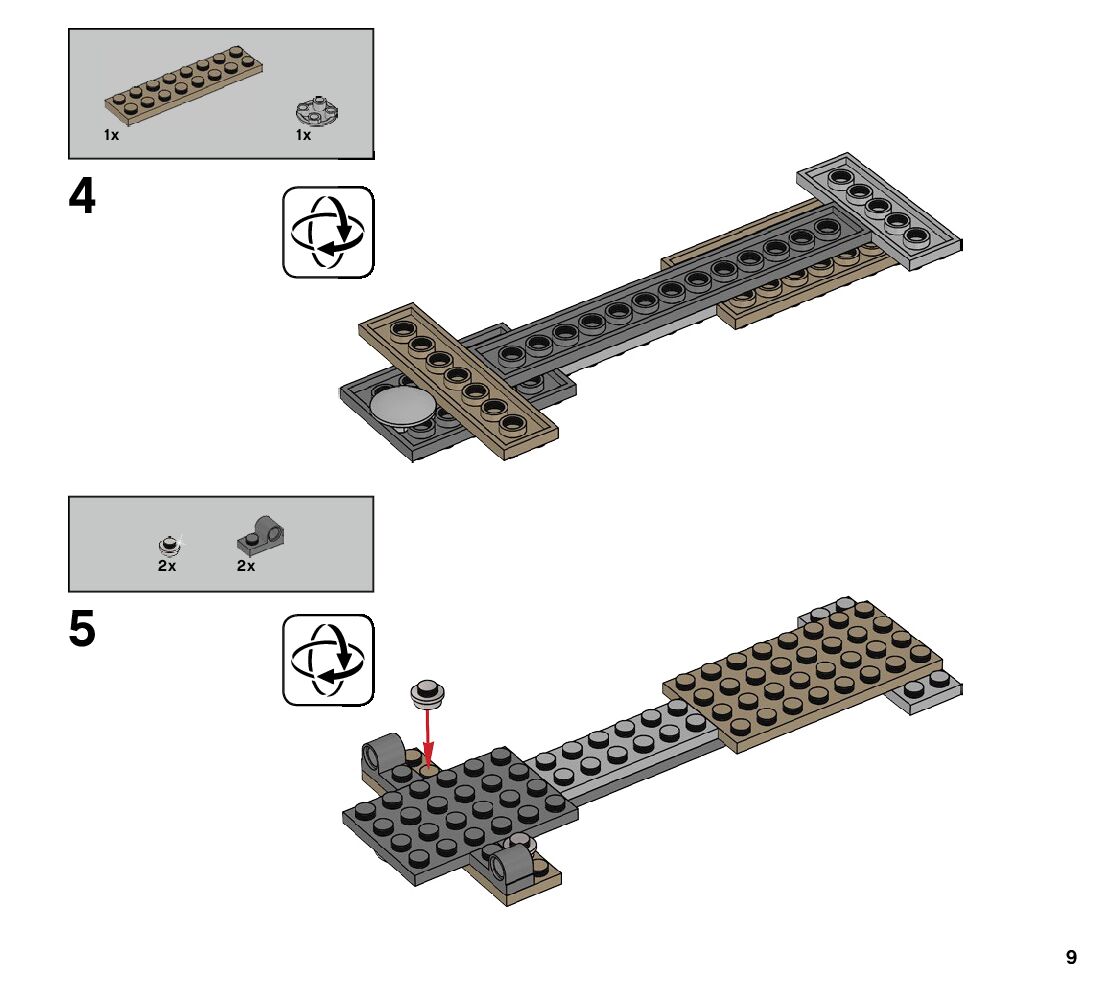 1x
1x

4

2x
2x

5

9