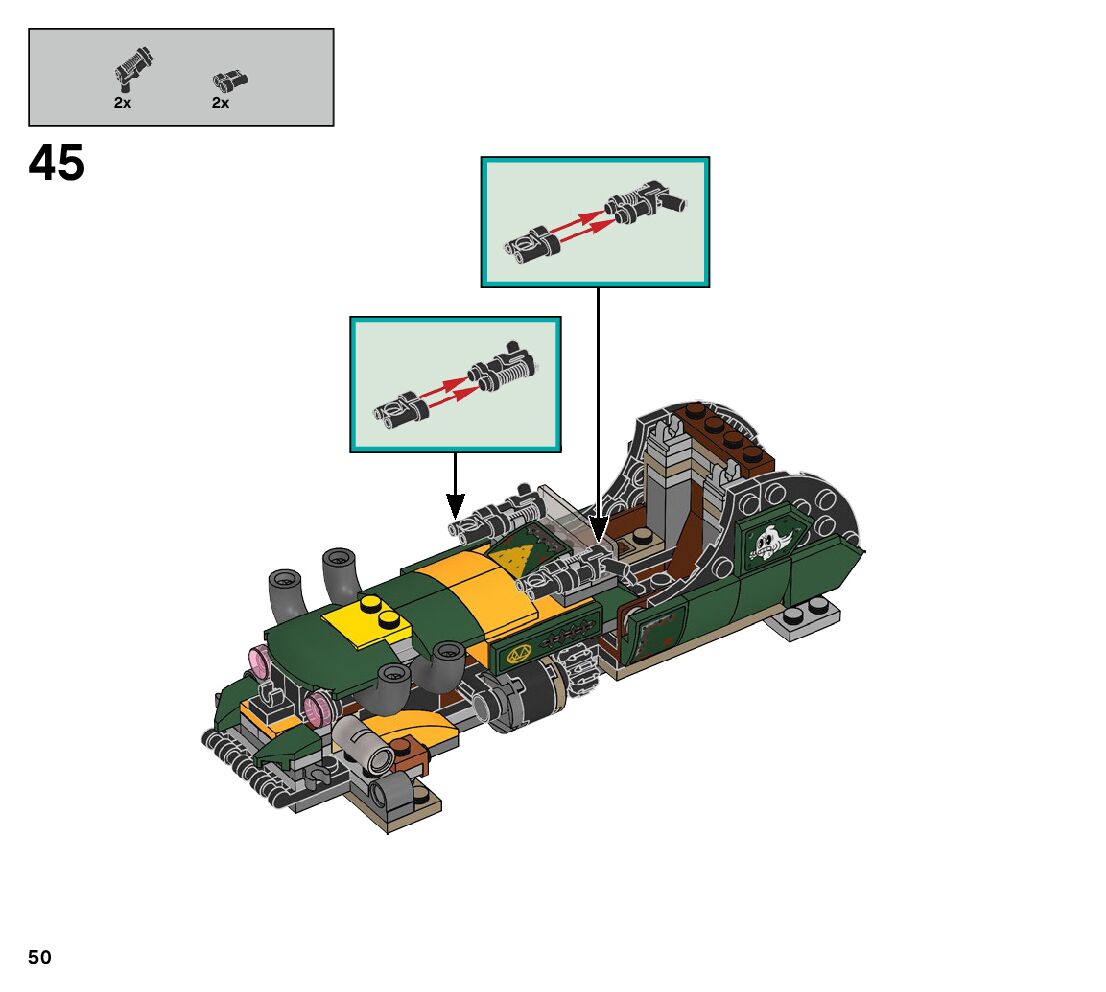 2x 2x

45

50