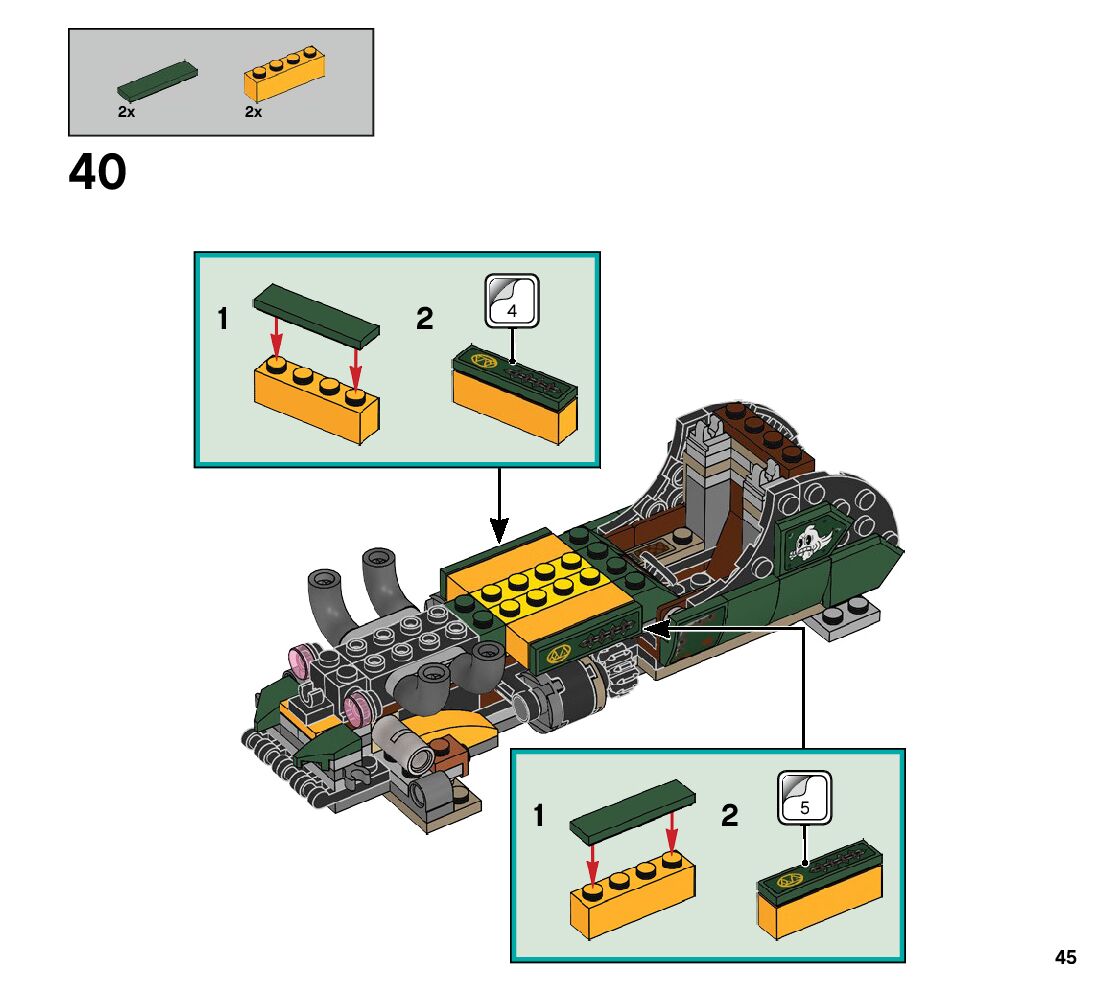 2x 2x

40

1 2

4

1 2

5

45