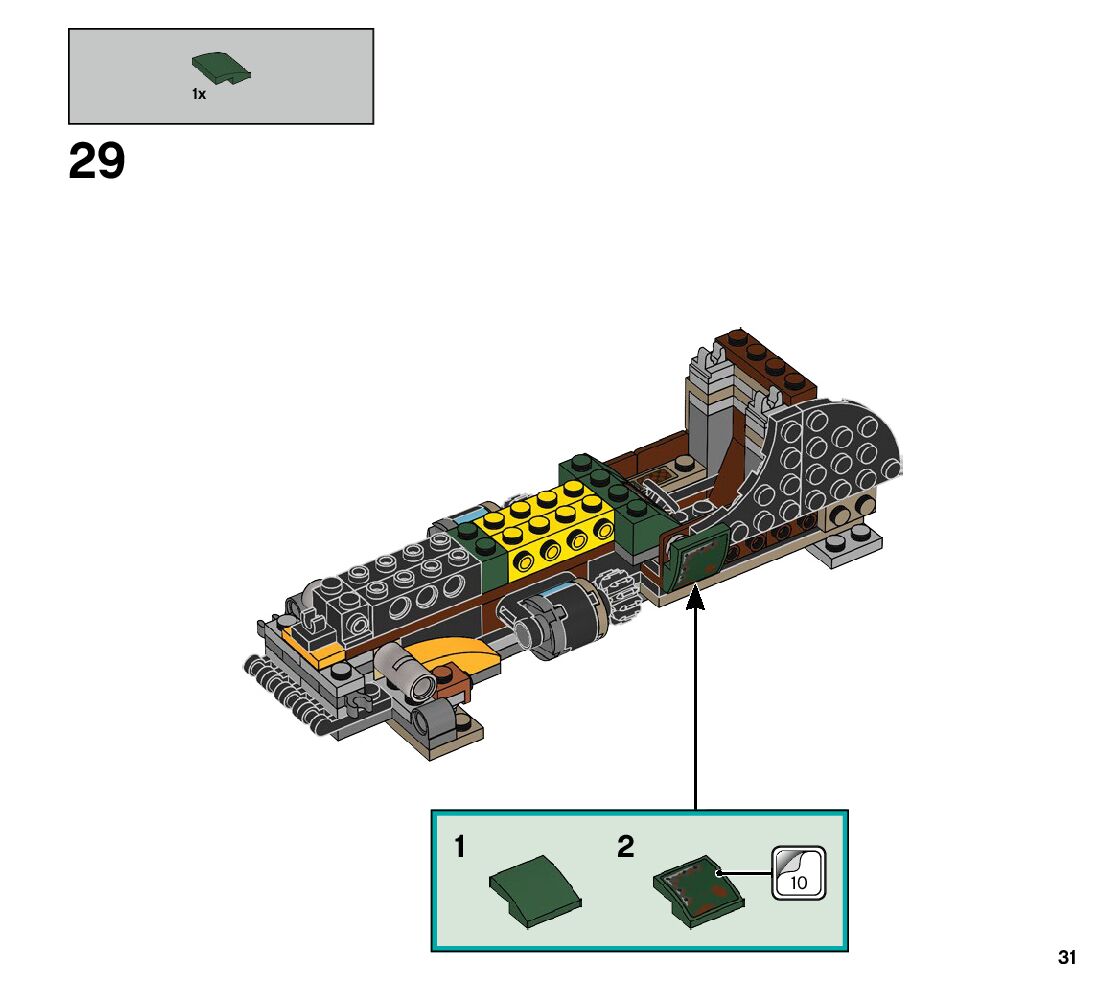 1x

29

1

2

10

31