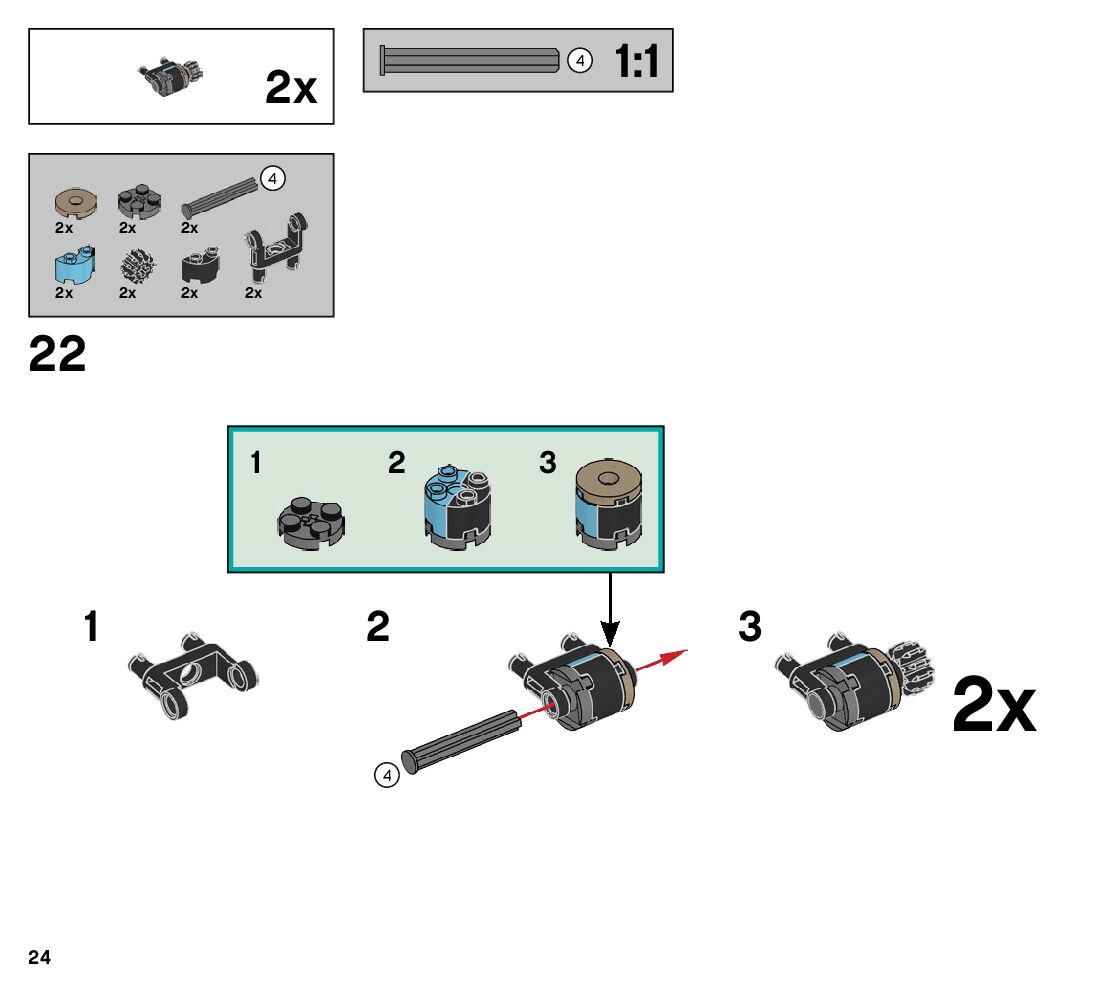 2x

4 1:1

4
2x 2x 2x
2x 2x 2x 2x

22

1 2 3

1

2

3

4

2x

24