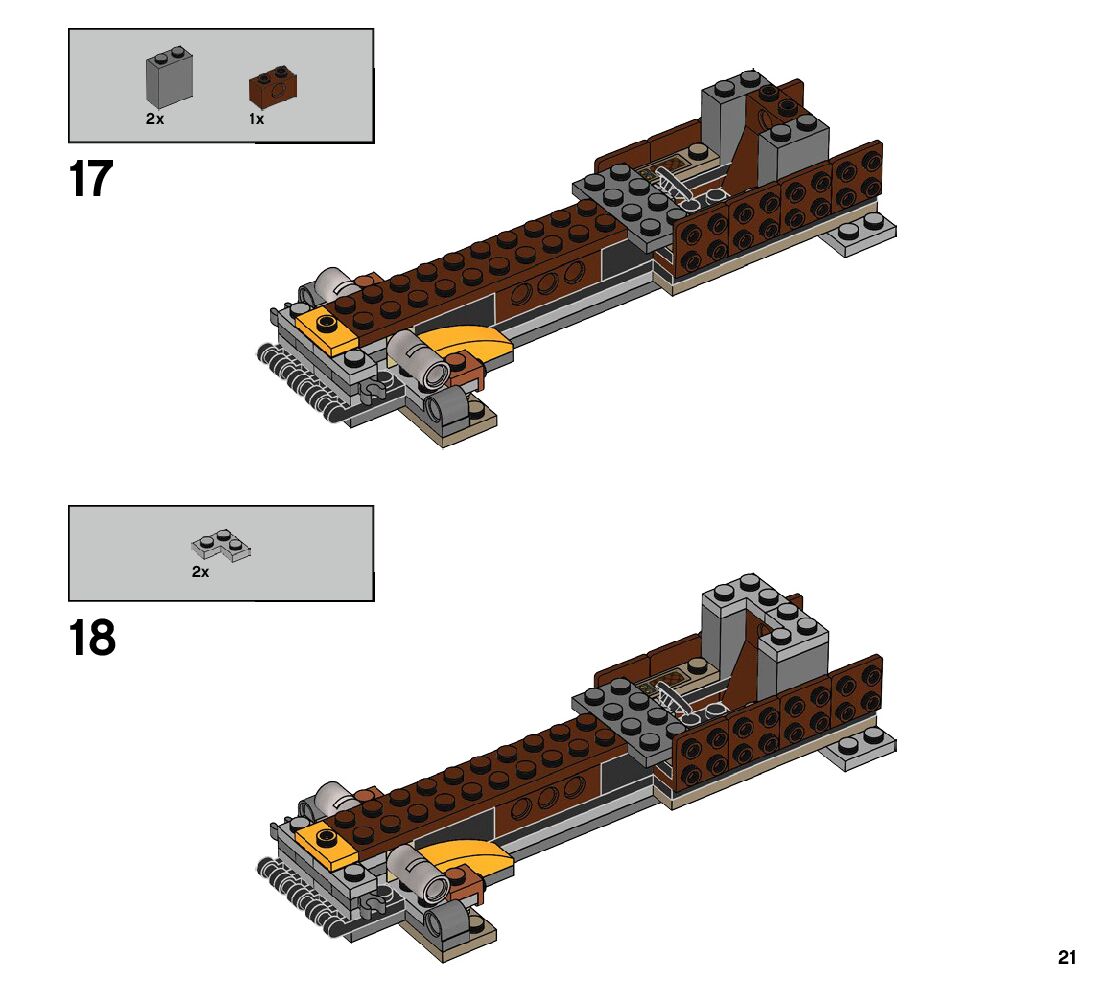 2x 1x

17

2x

18

21