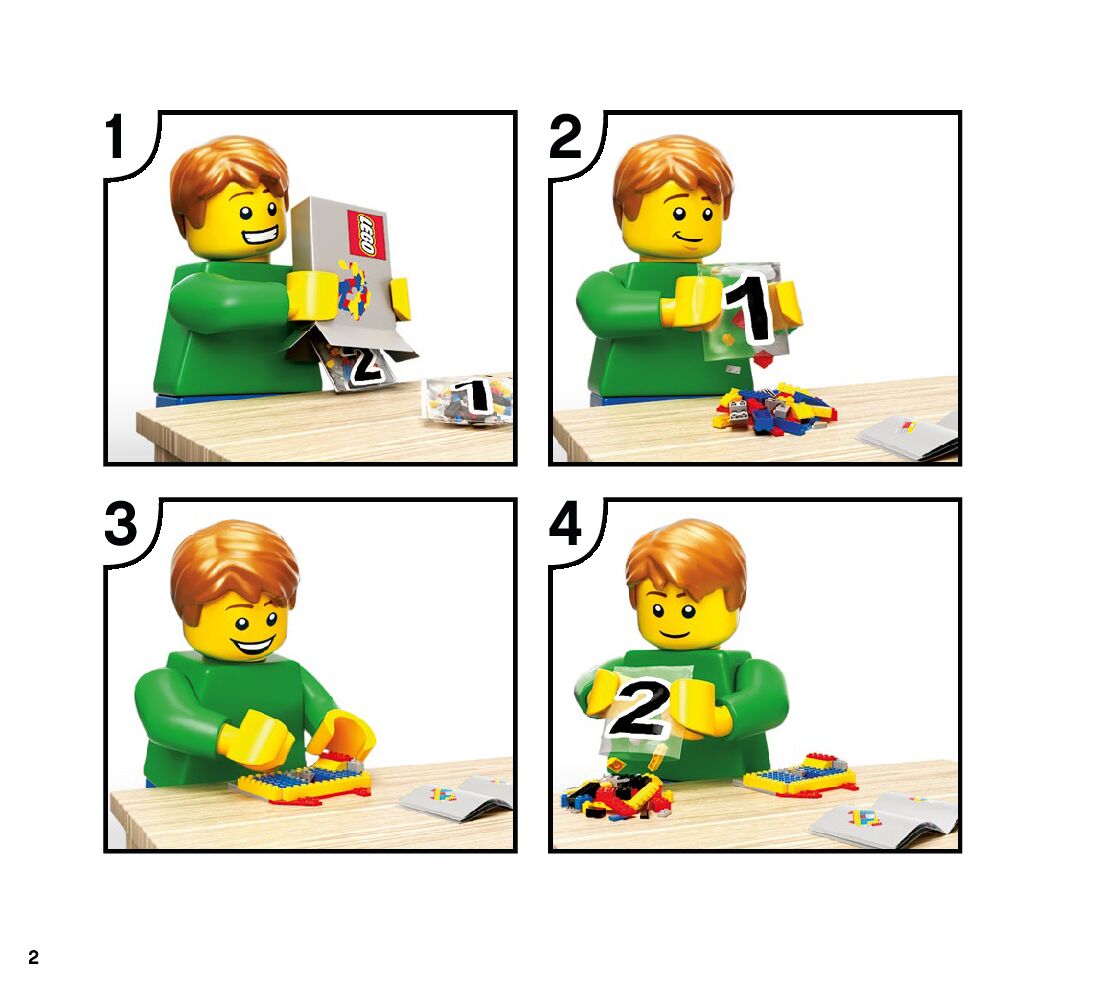 1

LEGO

2

1

2

1

3

4

2

2