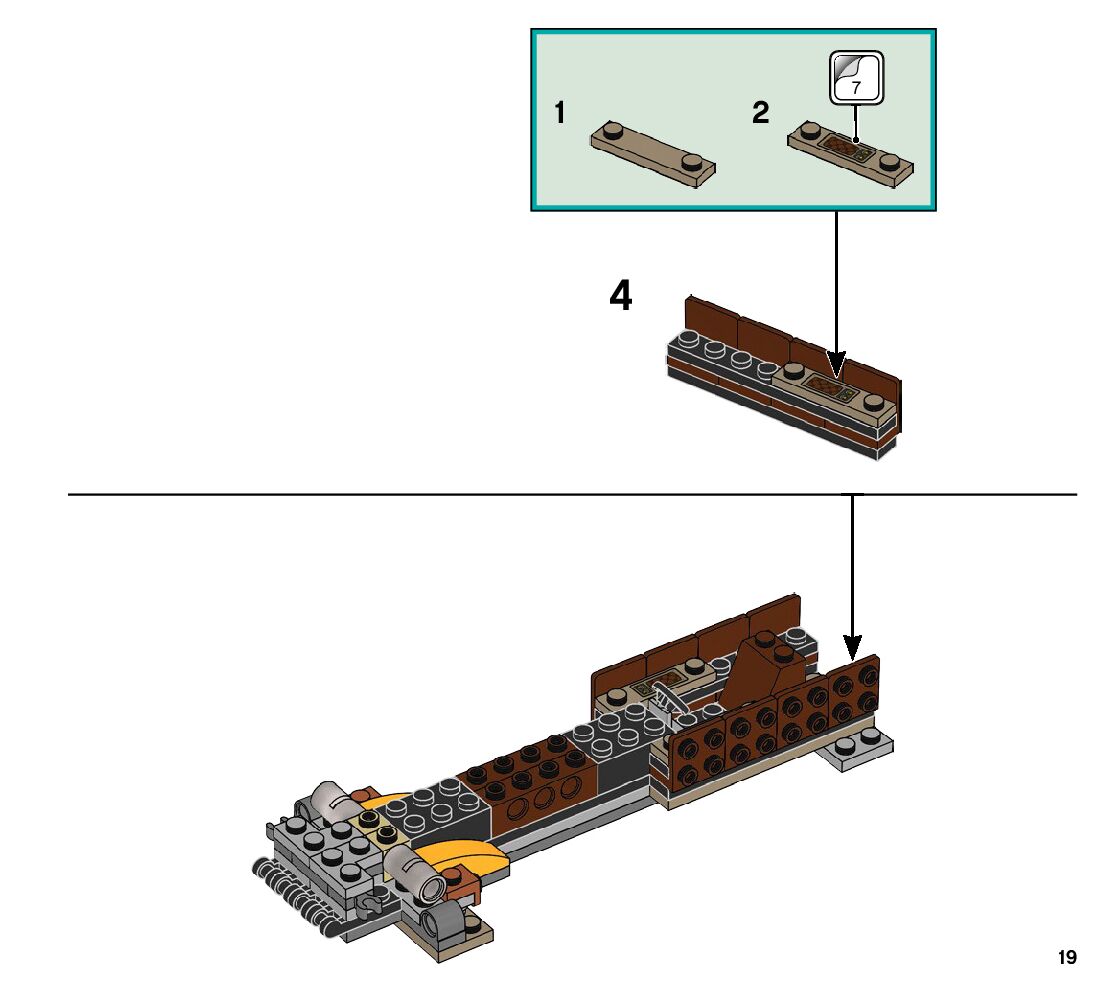 1

2

7

4

19