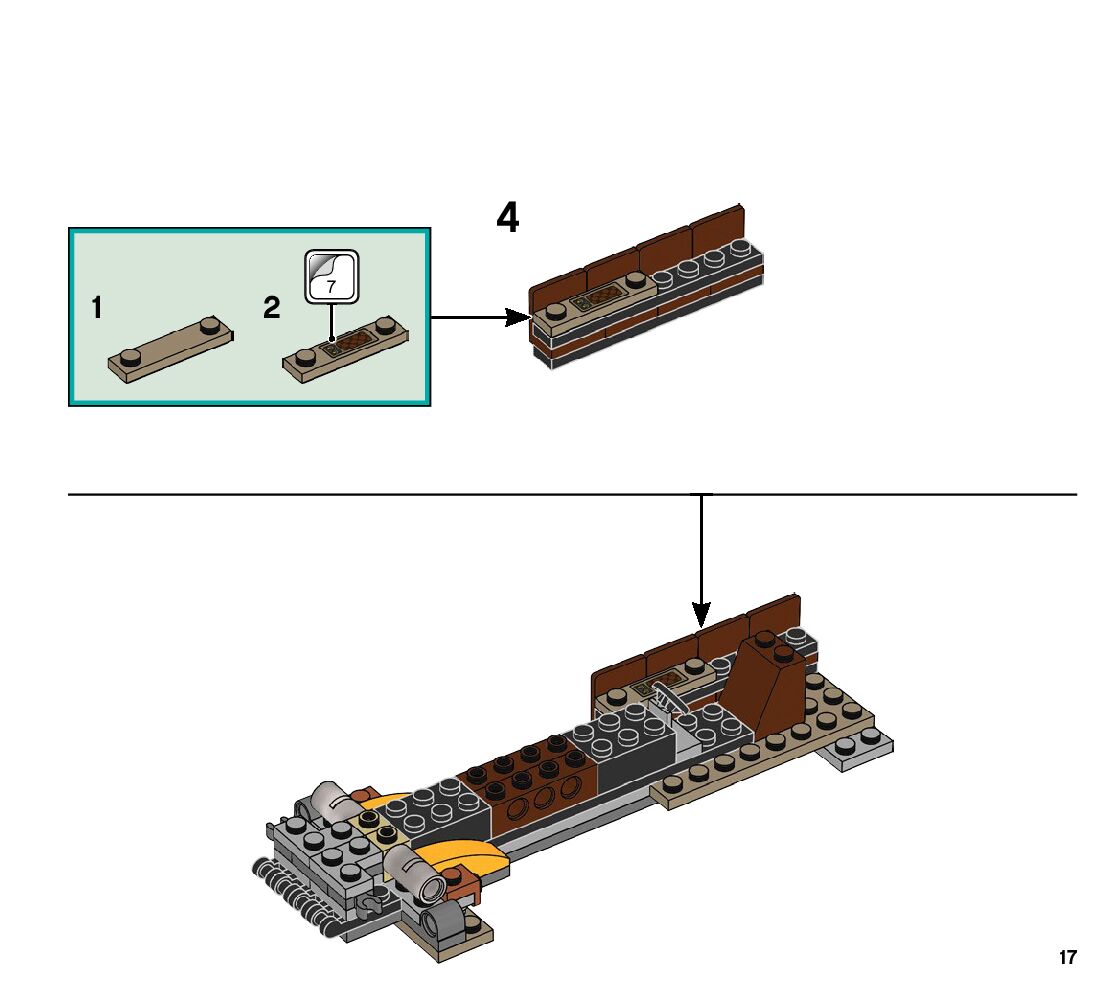 4

1

2

7

17