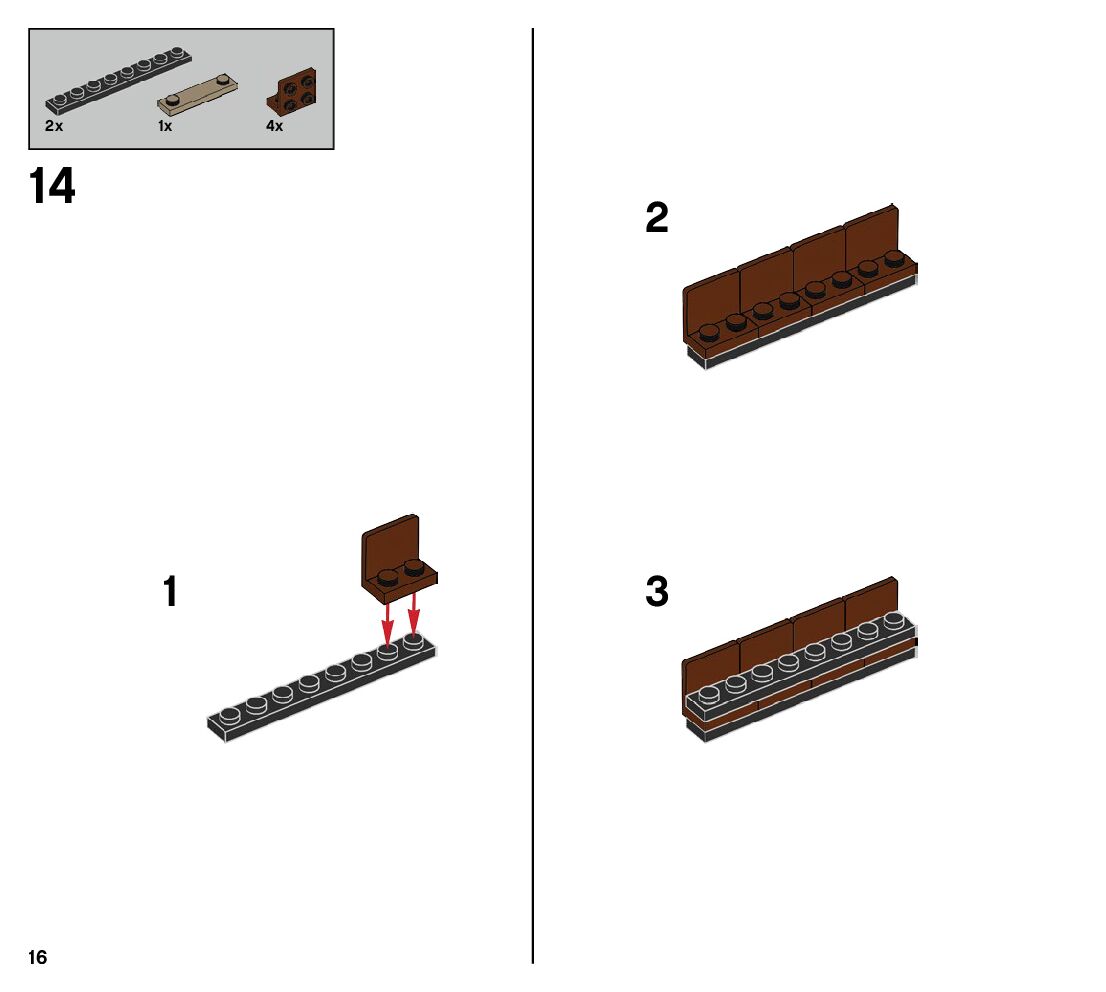 2x 1x 4x

14

1

2

3

16