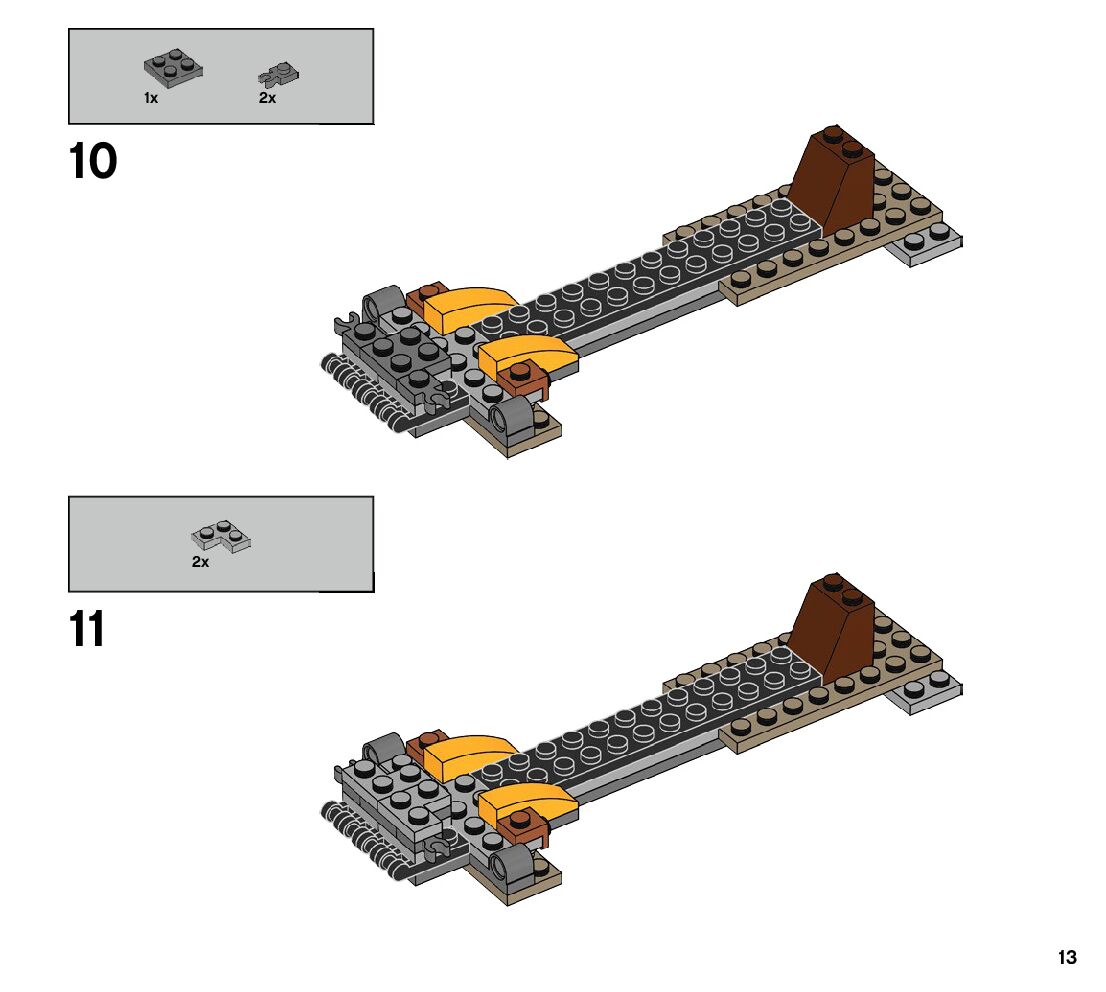 1x 2x

10

2x

11

13