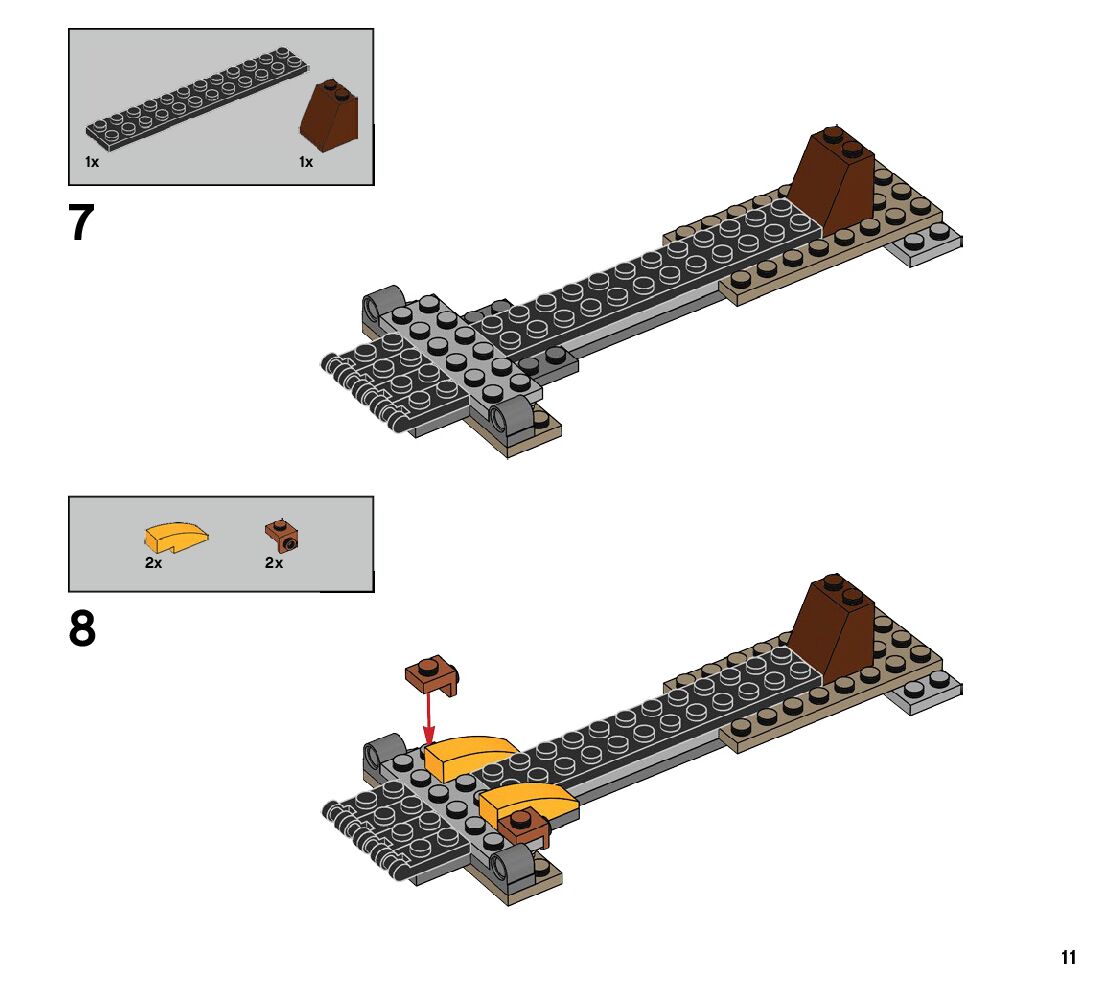 1x

1x

7

2x

2x

8

11