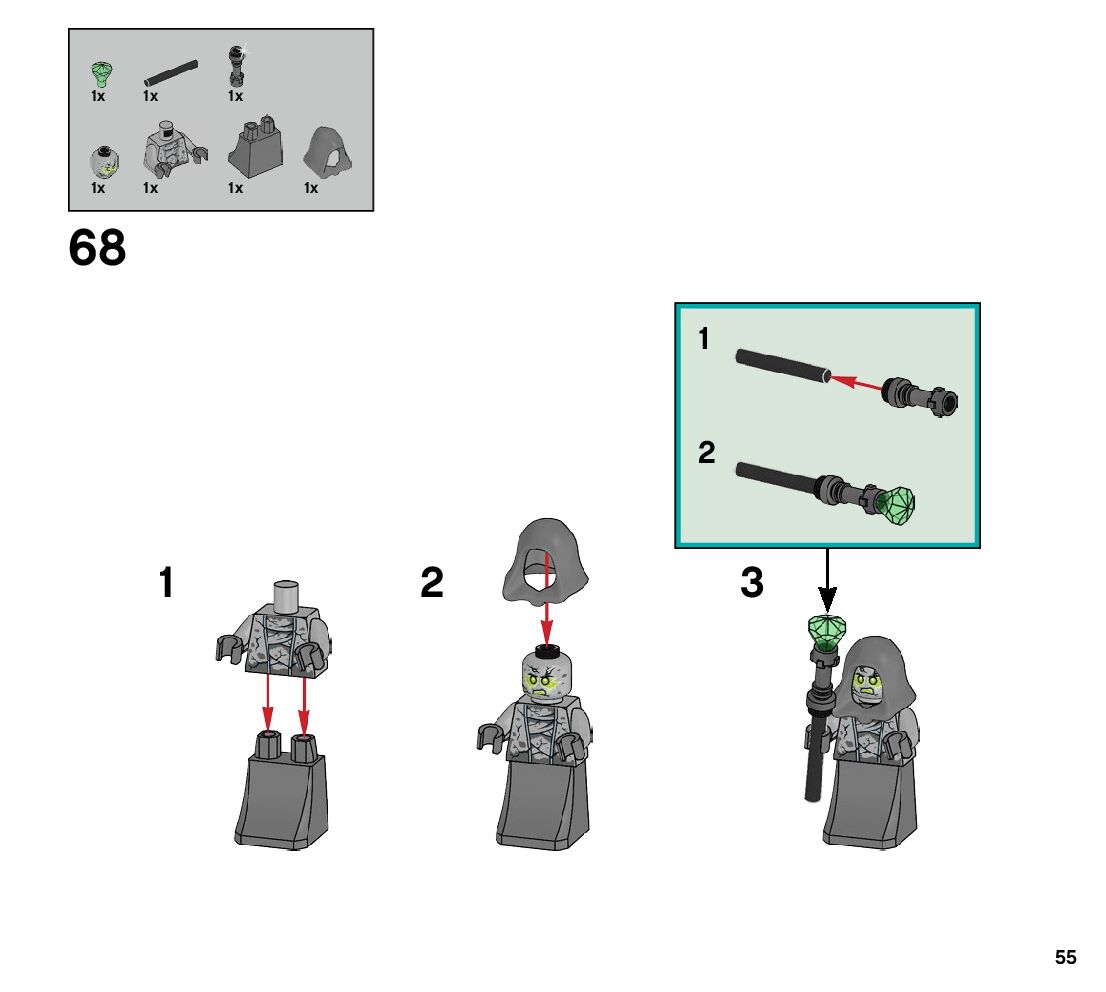 1x 1x 1x

1x 1x 1x 1x

68

1

2

1

2

3

55