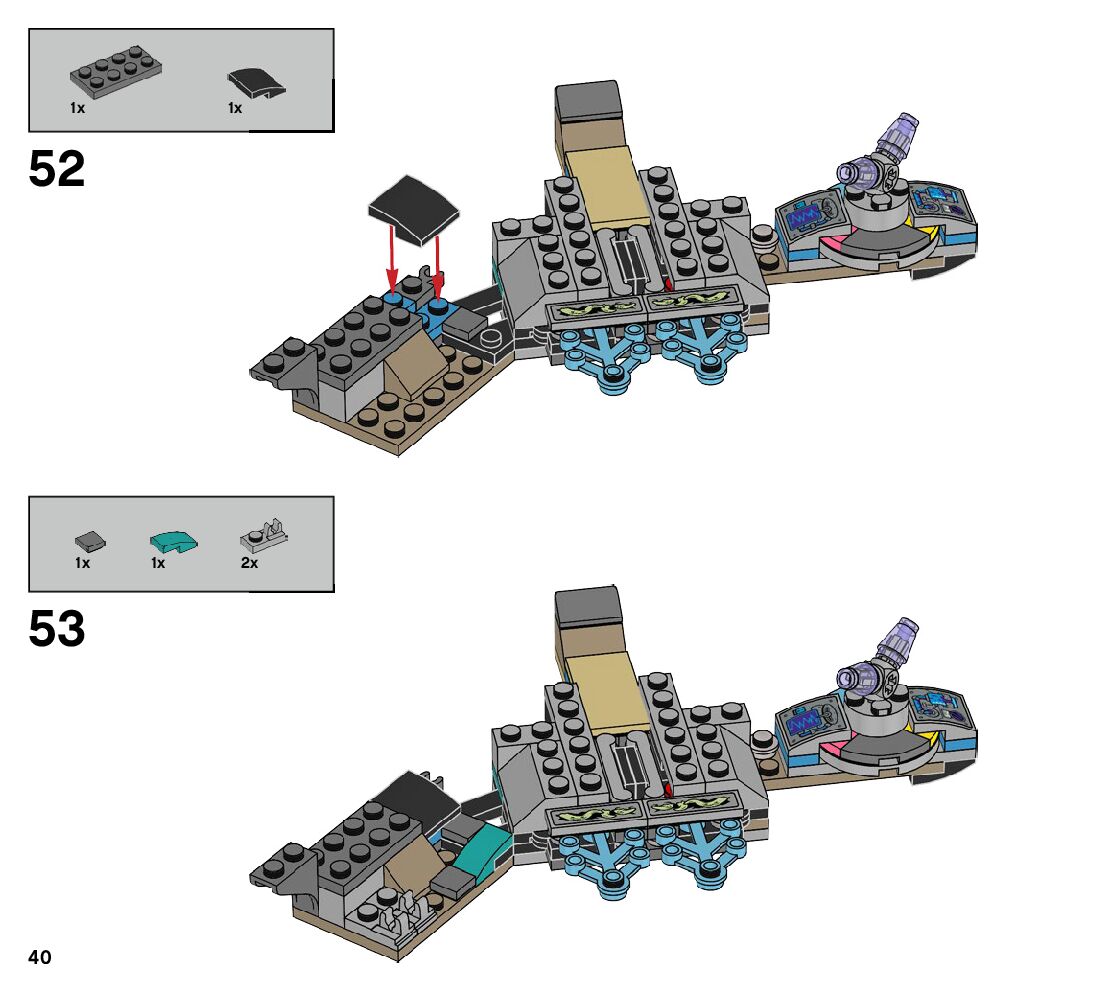 1x 1x

52

1x 1x 2x

53

40