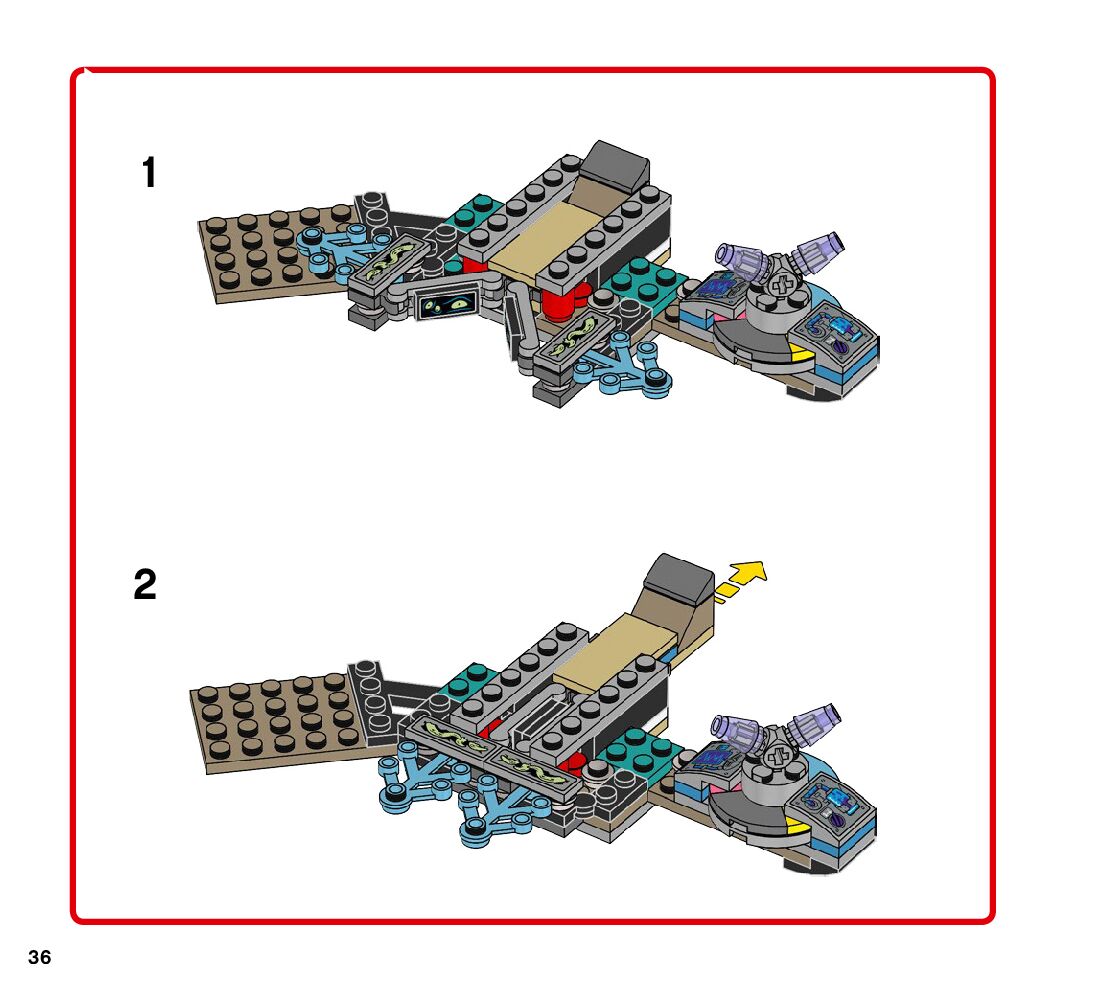 1

2

36