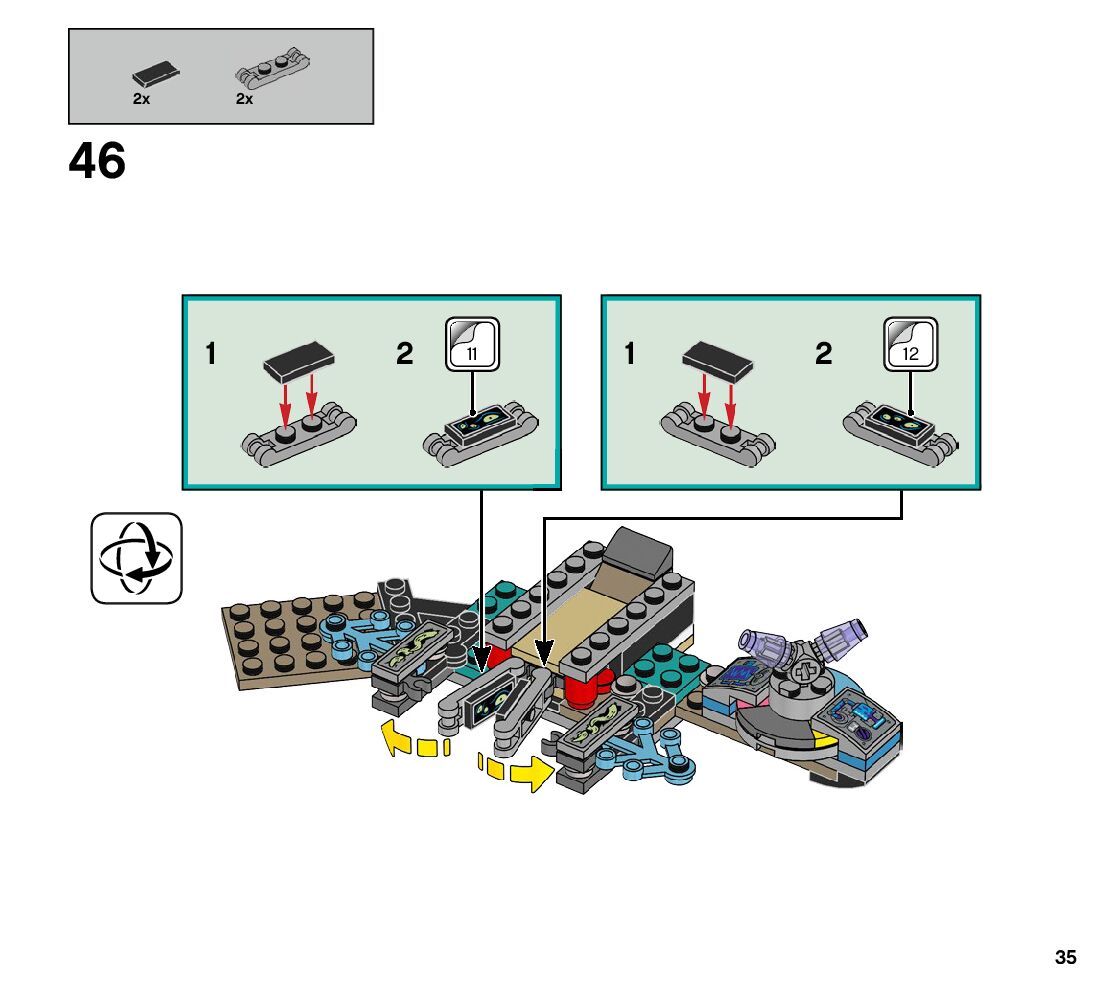 2x 2x

46

1 2 11

1 2 12

35