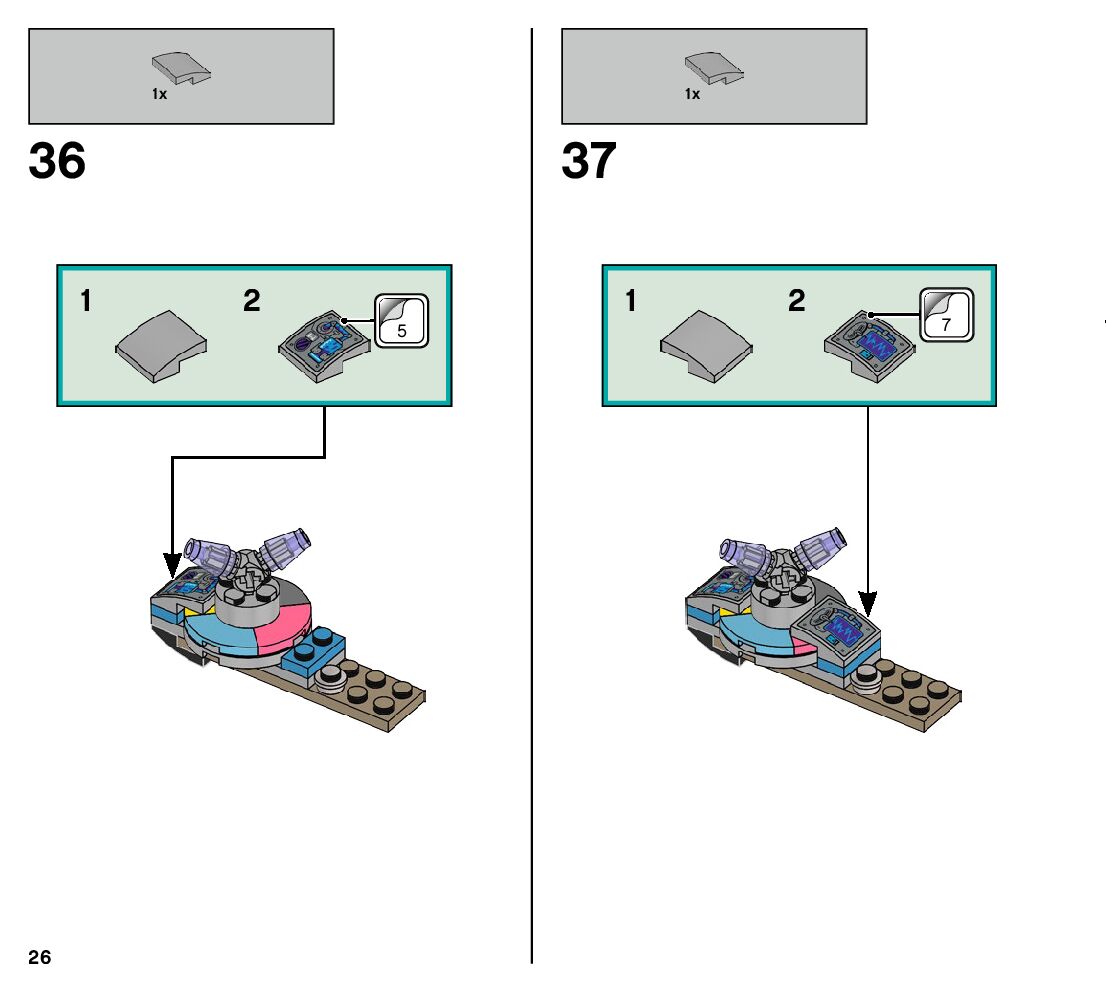 1x

36

1 2 5

1x

37

1 2 7

26