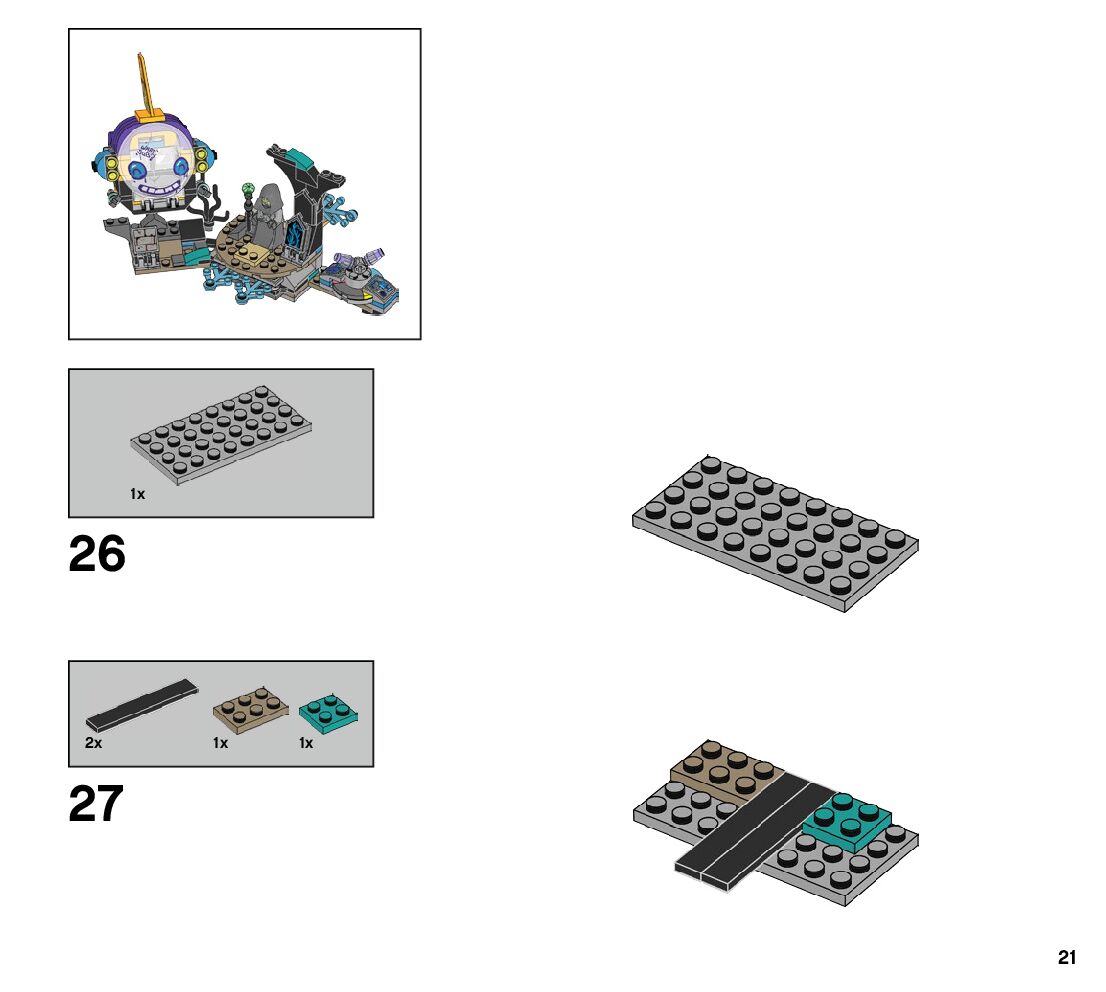 1x

26

2x 1x 1x

27

21