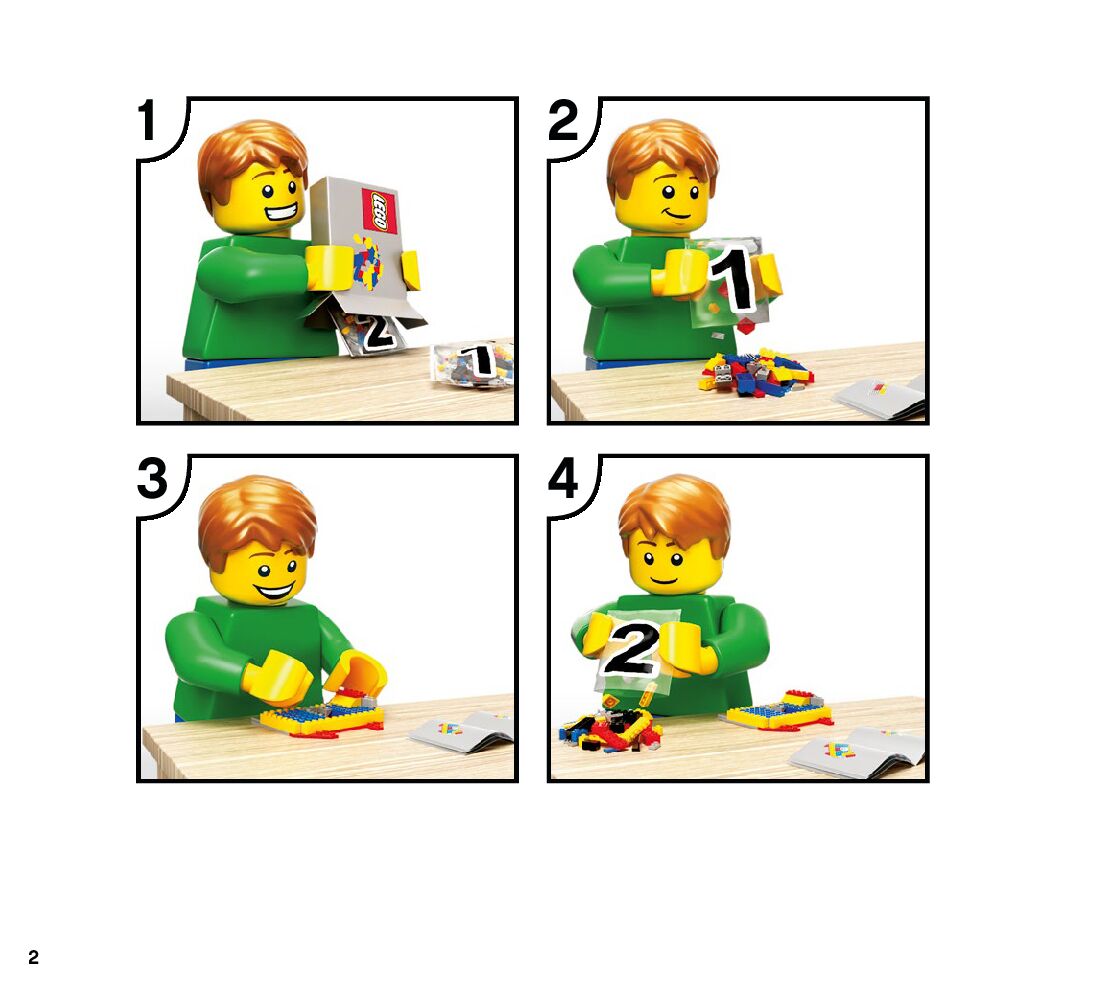 1

LEGO

2

1

2

1

3

4

2

2