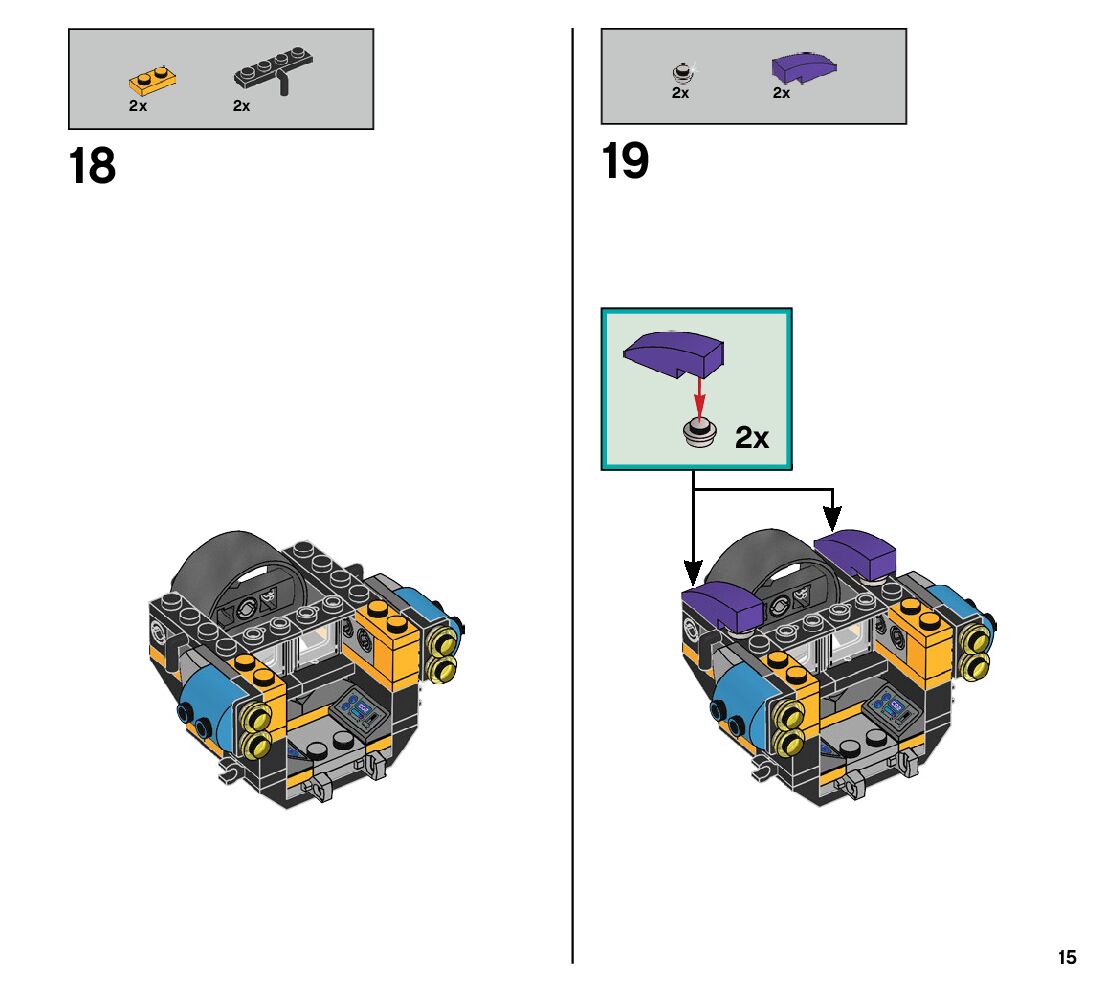 2x 2x

18

2x 2x

19

2x

15