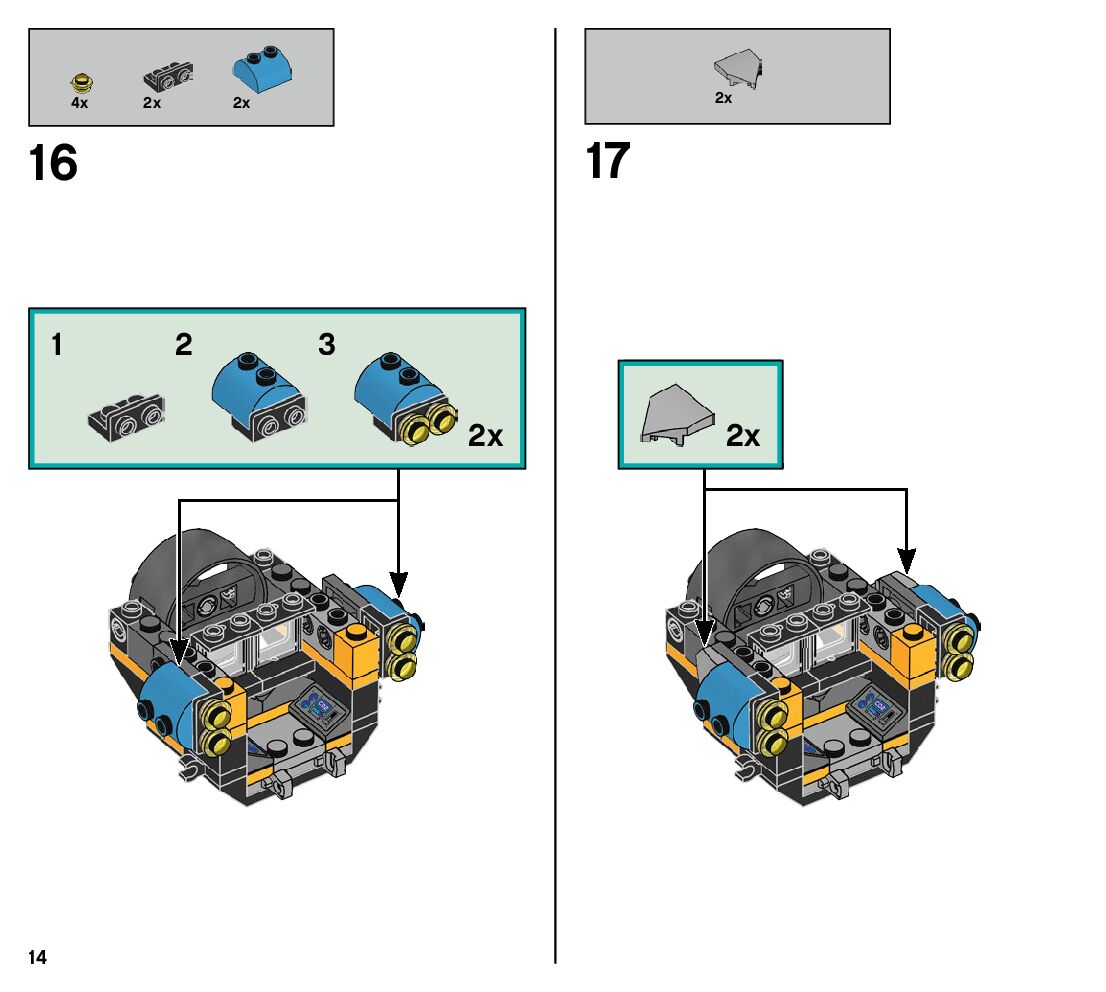 4x 2x 2x

16

1 2 3

2x

2x

17

2x

14